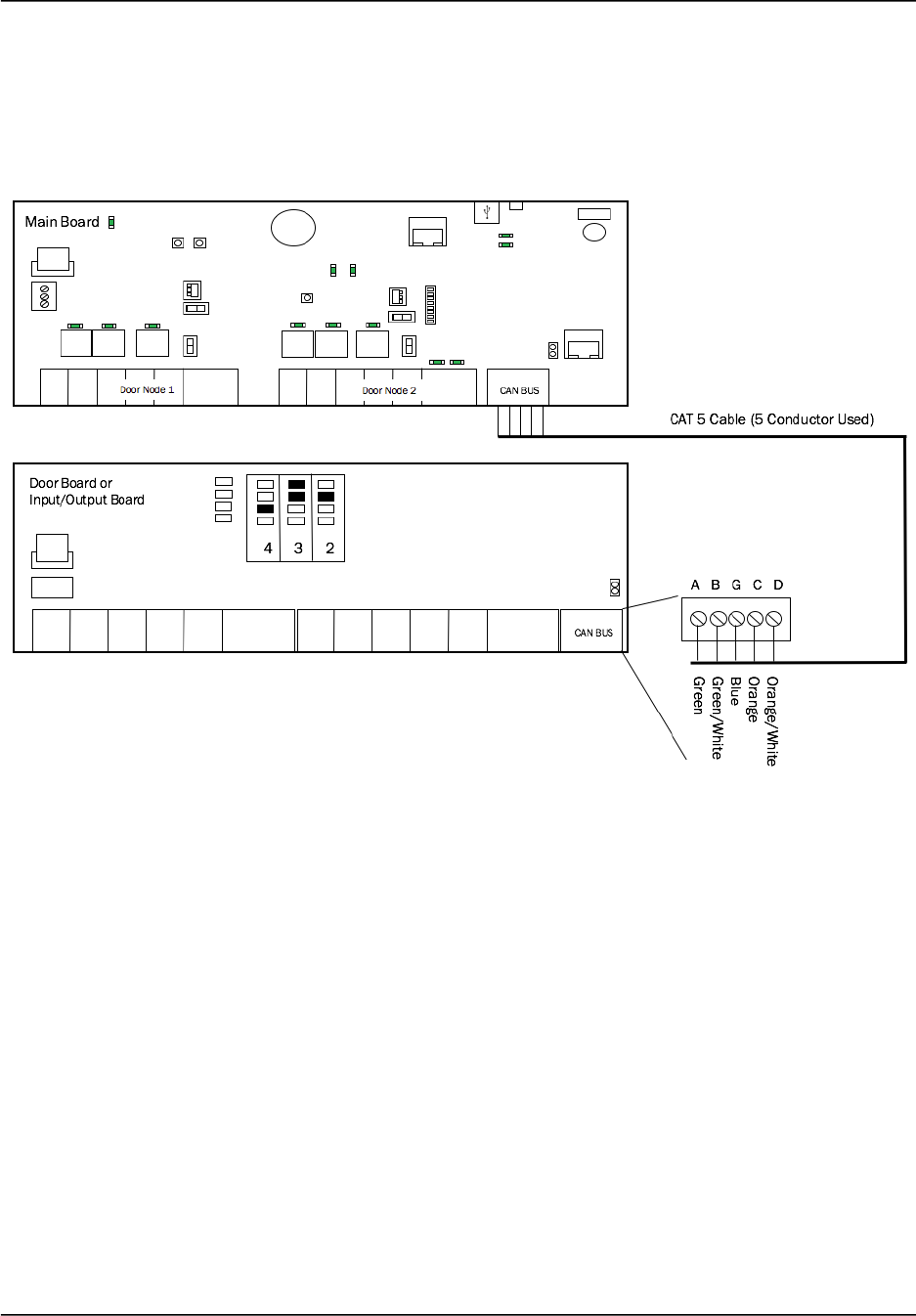 Main Board

Door Node 1

Door Node 2

CAN BUS

CAT 5 Cable (5 Conductor Used)

Door Board or Input/Output Board

4 3 2

CAN BUS

A B G C D

Green
Green/White
Blue
Orange
Orange/White