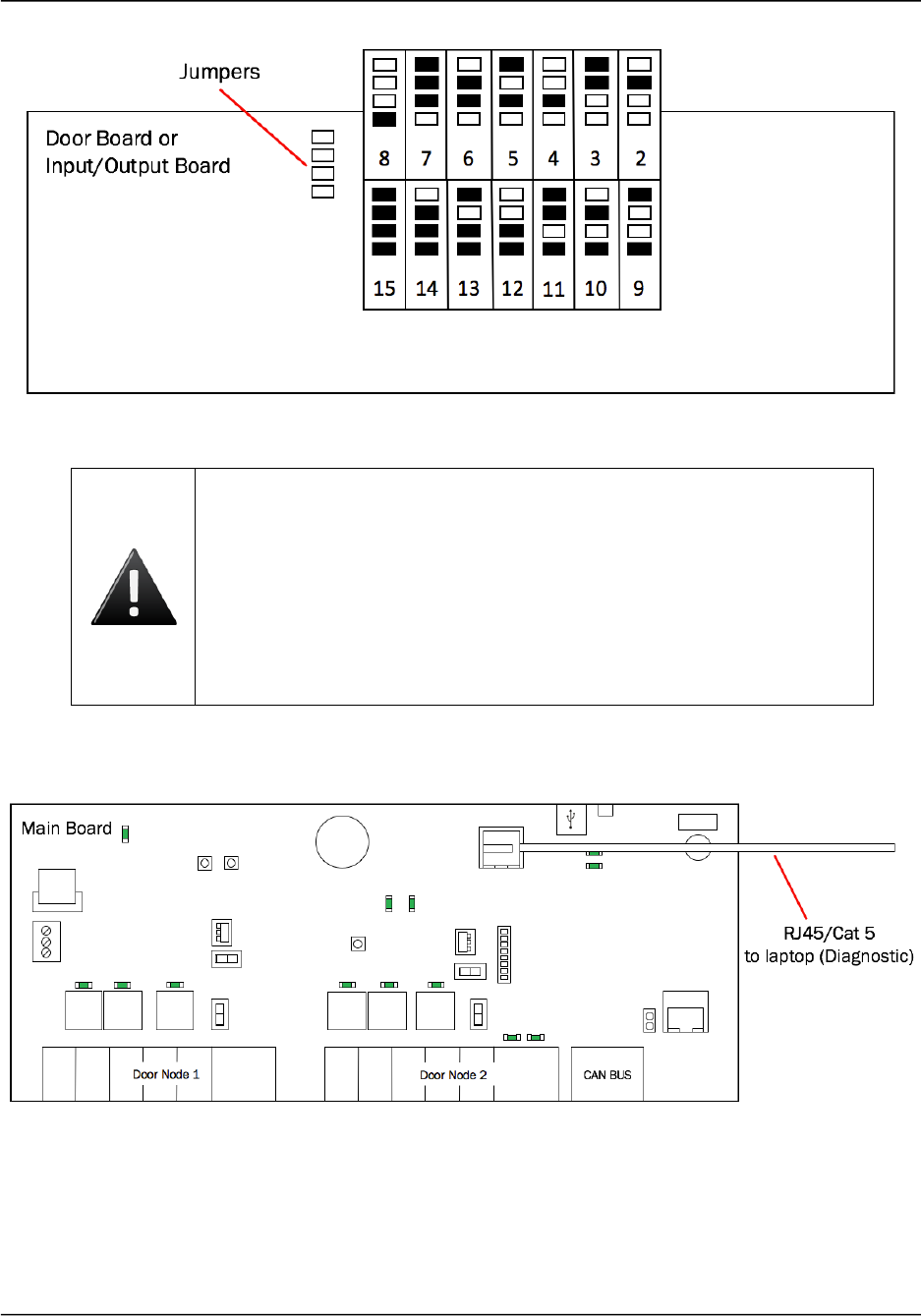 Jumpers

Door Board or Input/Output Board

8 7 6 5 4 3 2

15 14 13 12 11 10 9

Main Board

RJ45/Cat 5 to laptop (Diagnostic)

Door Node 1

Door Node 2

CAN BUS