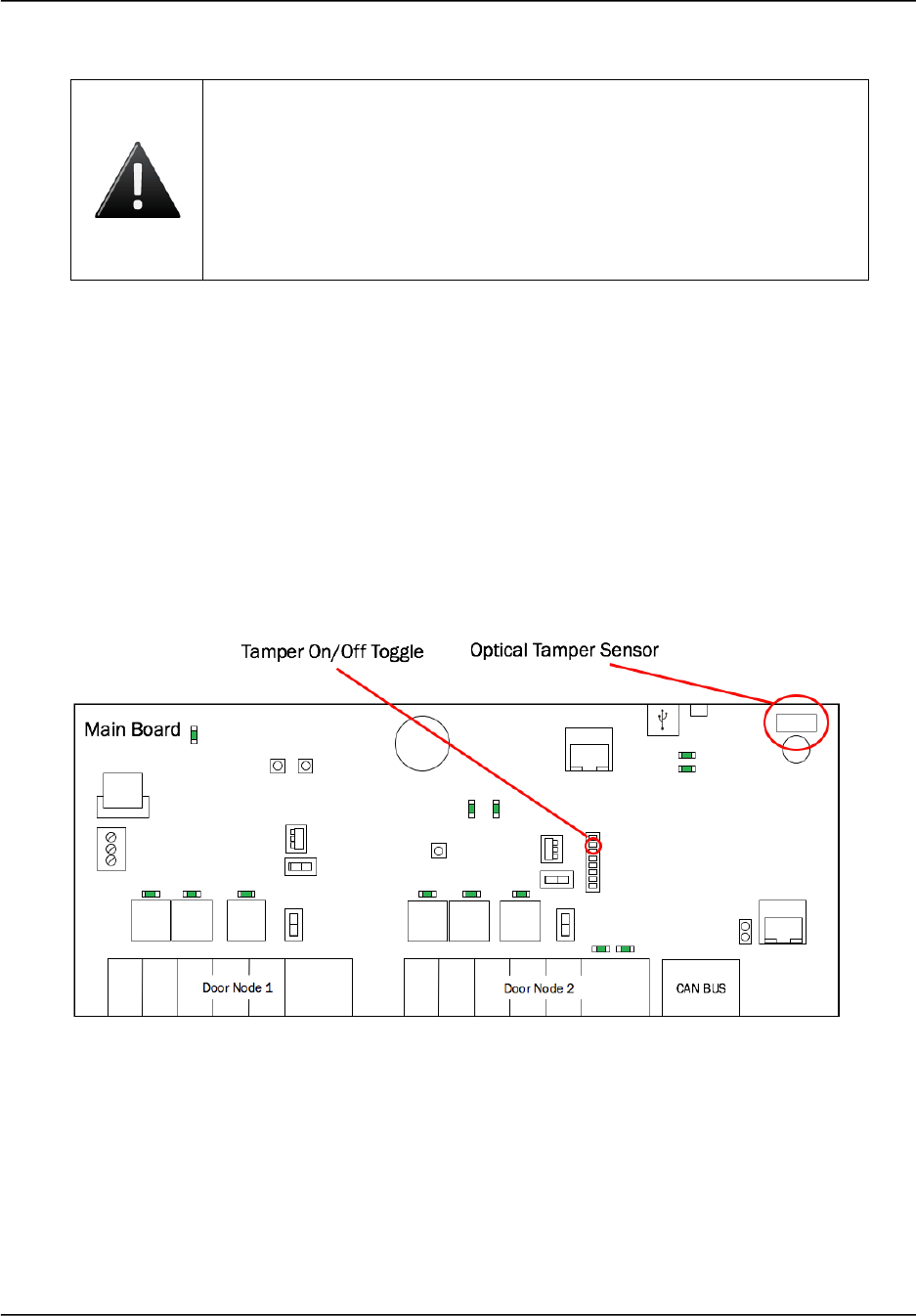 Tamper On/Off Toggle

Optical Tamper Sensor

Main Board

Door Node 1

Door Node 2

CAN BUS