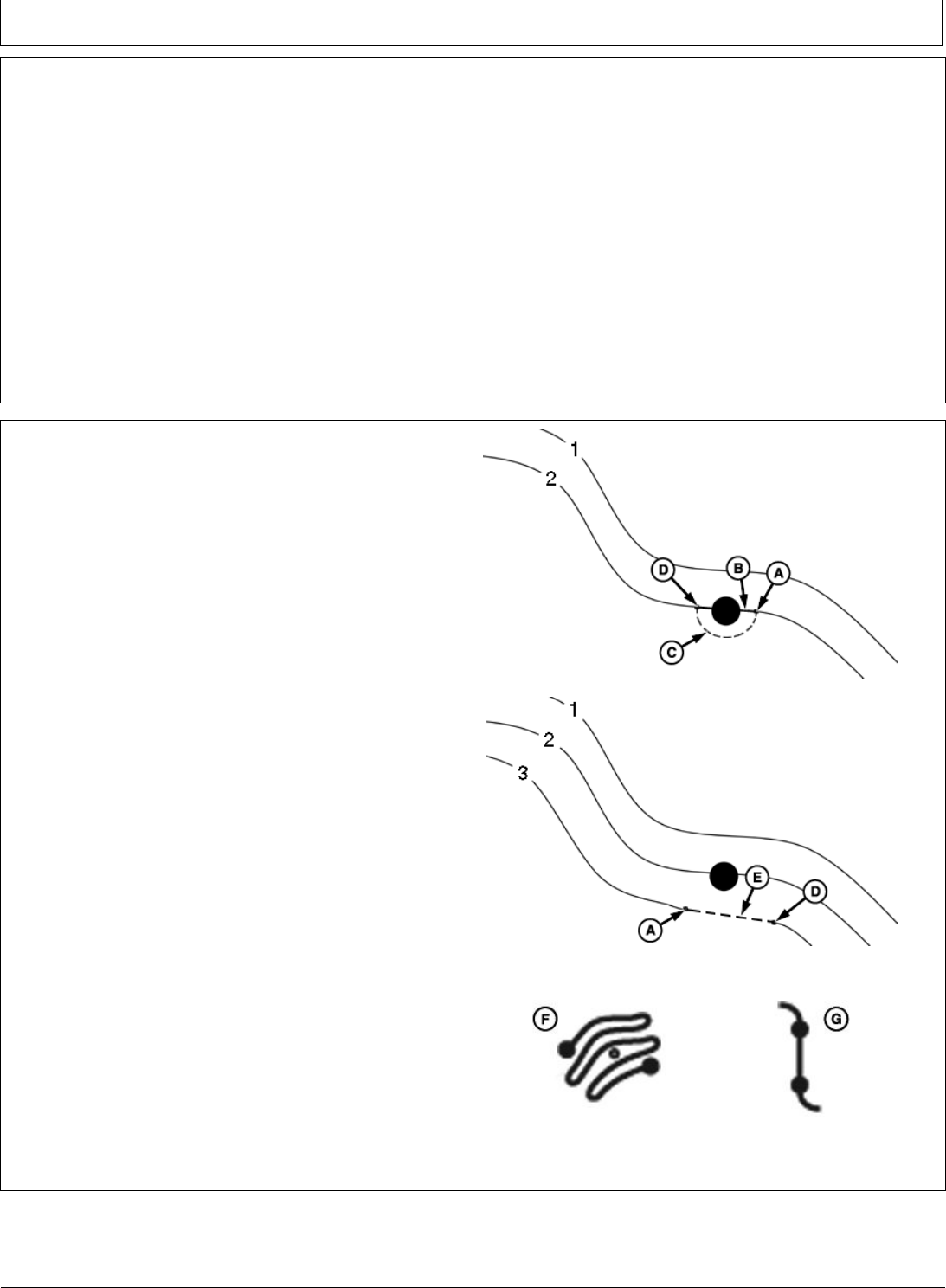 1
2
D
B
A
C

1
2
3
E
D
A

F
G