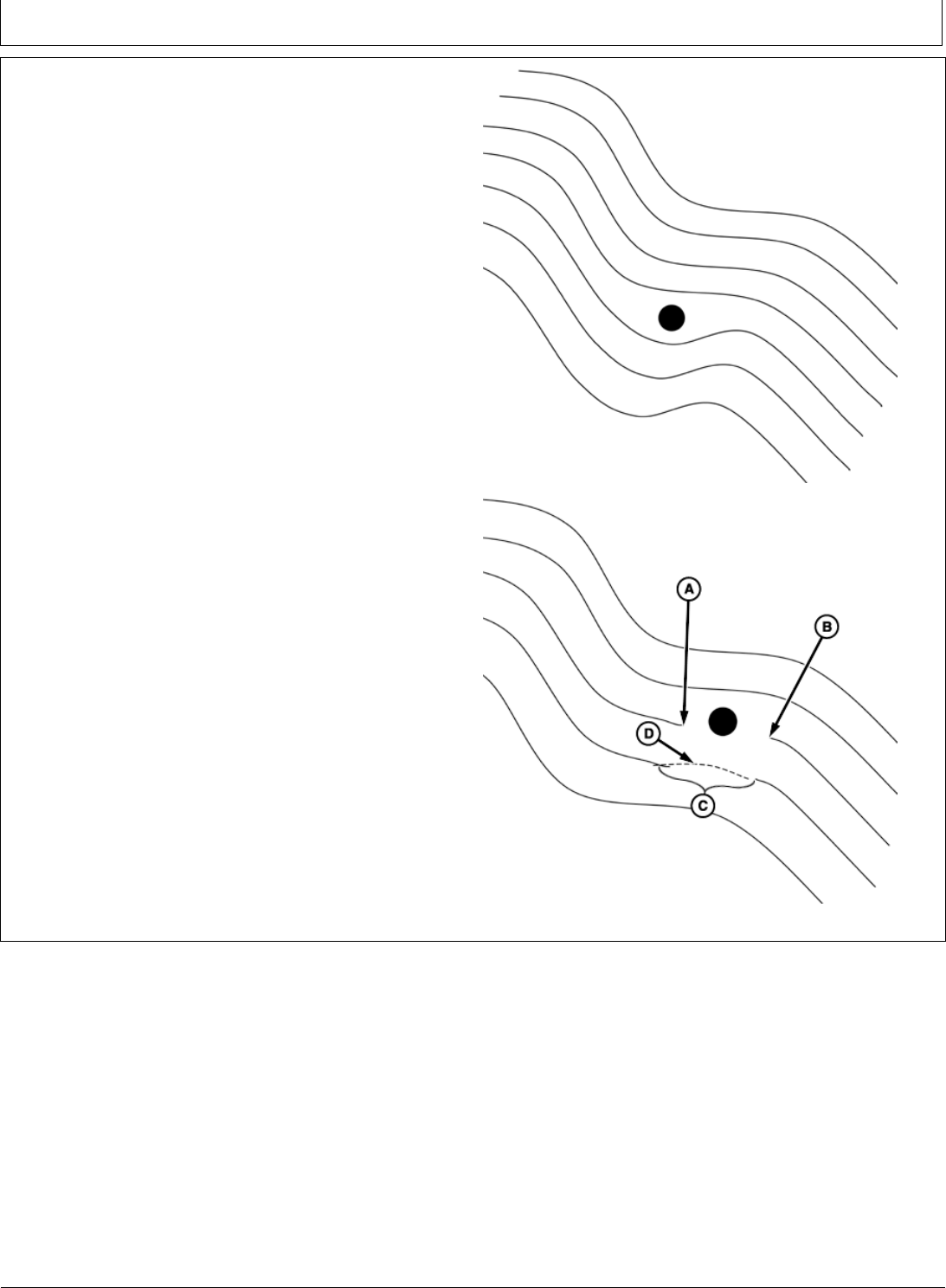 A

B

D

C