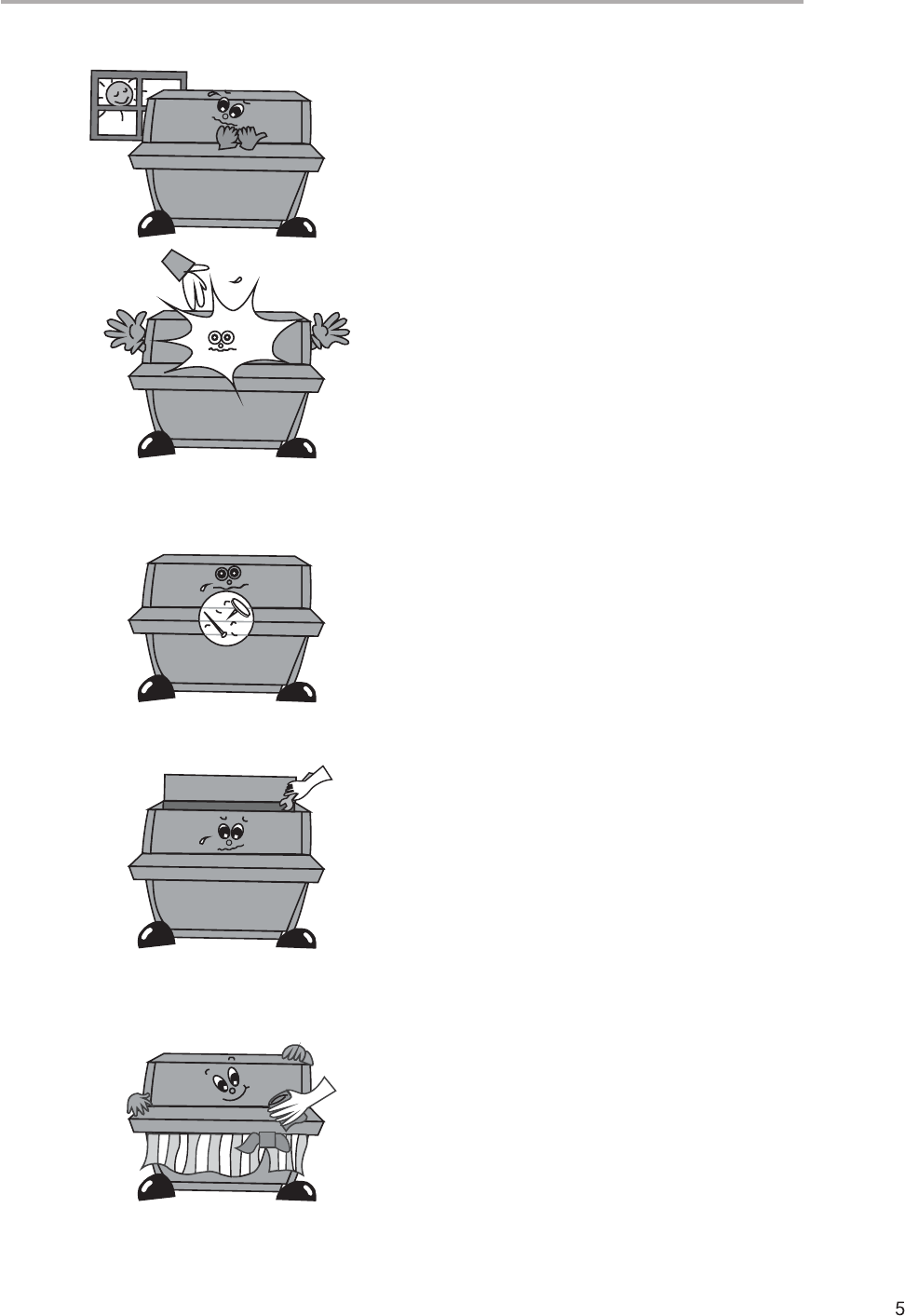 5