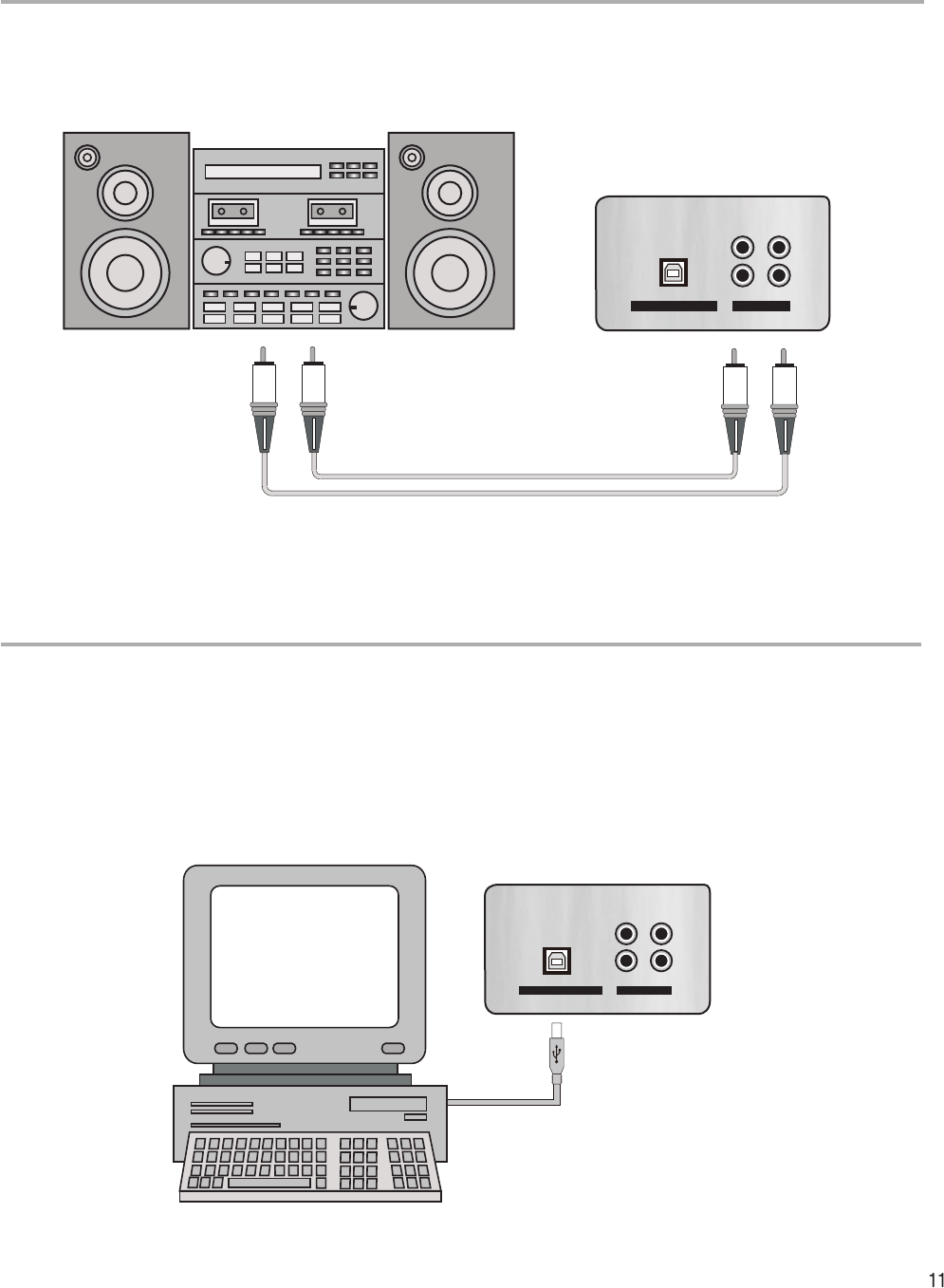 11