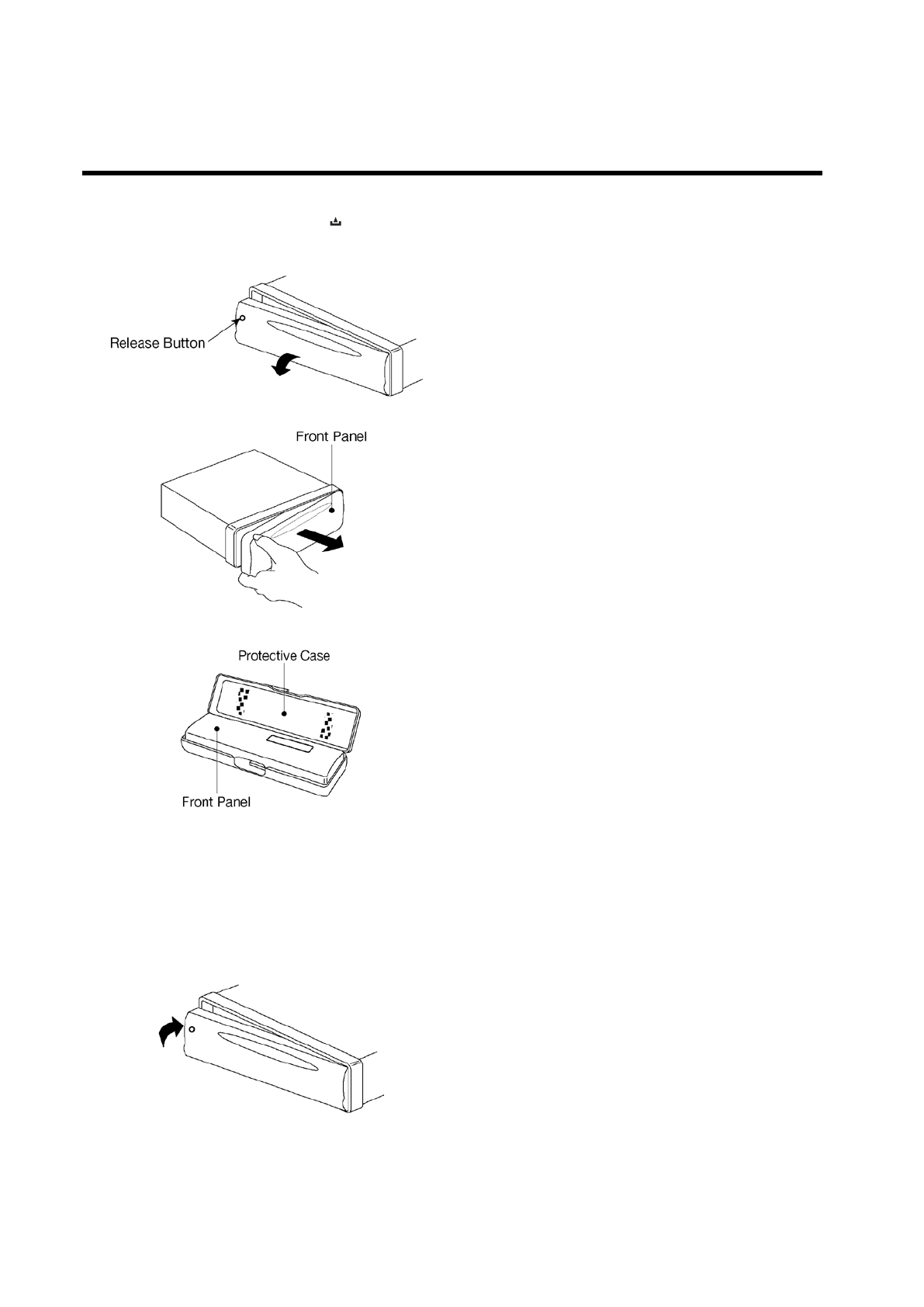 Release Button

Front Panel

Protective Case

Front Panel