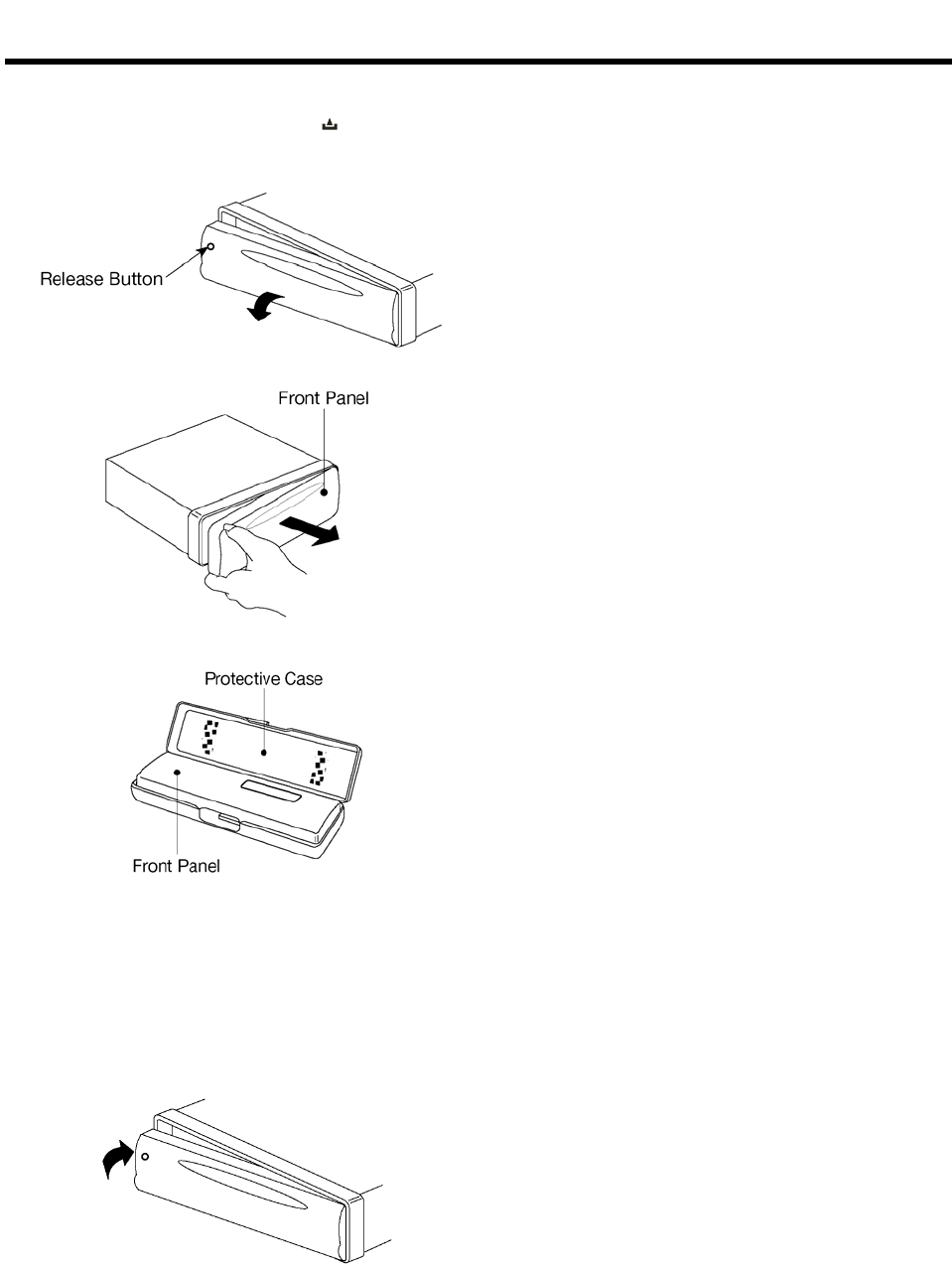 Release Button

Front Panel

Protective Case

Front Panel