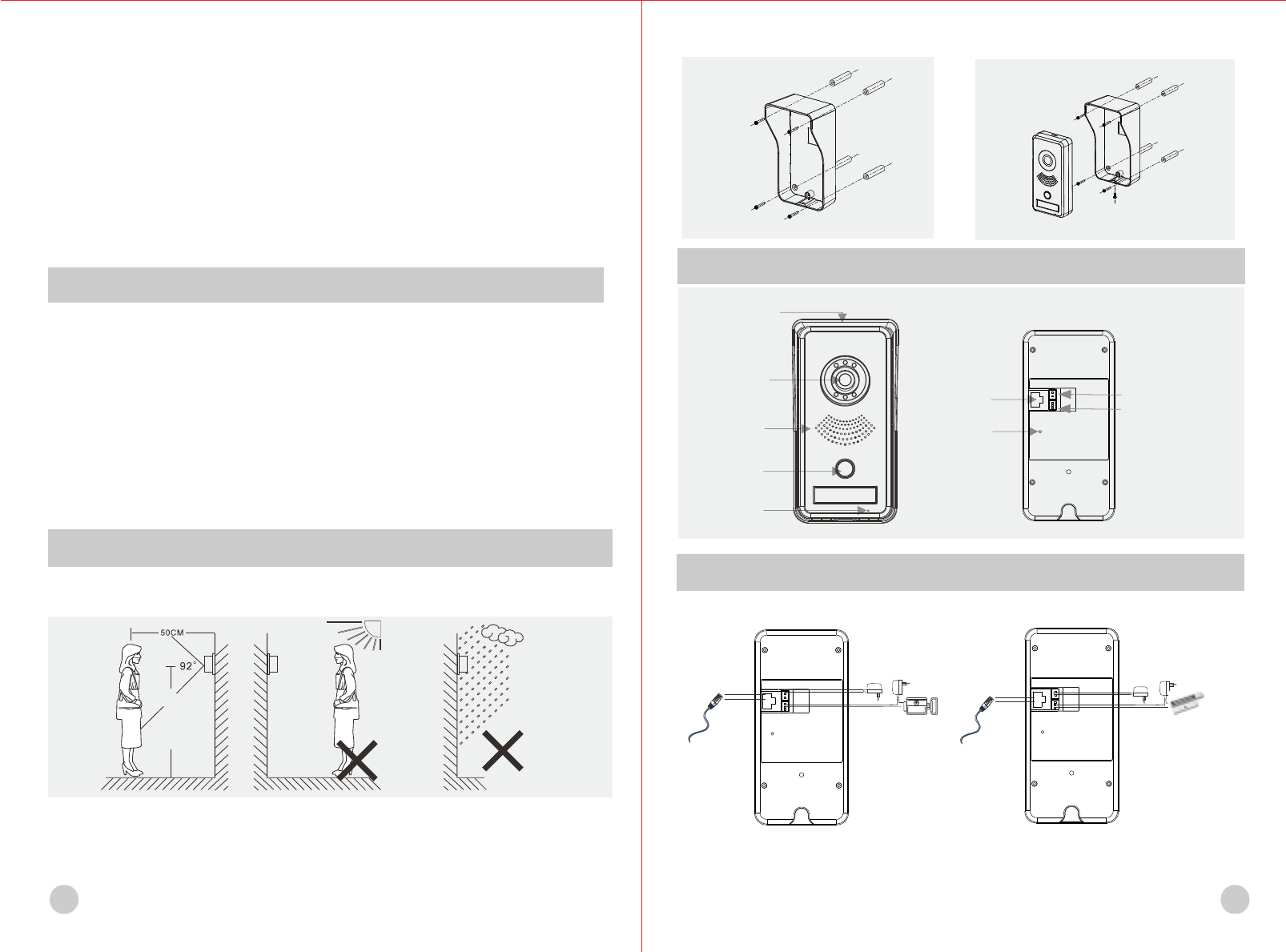 50CM

92°