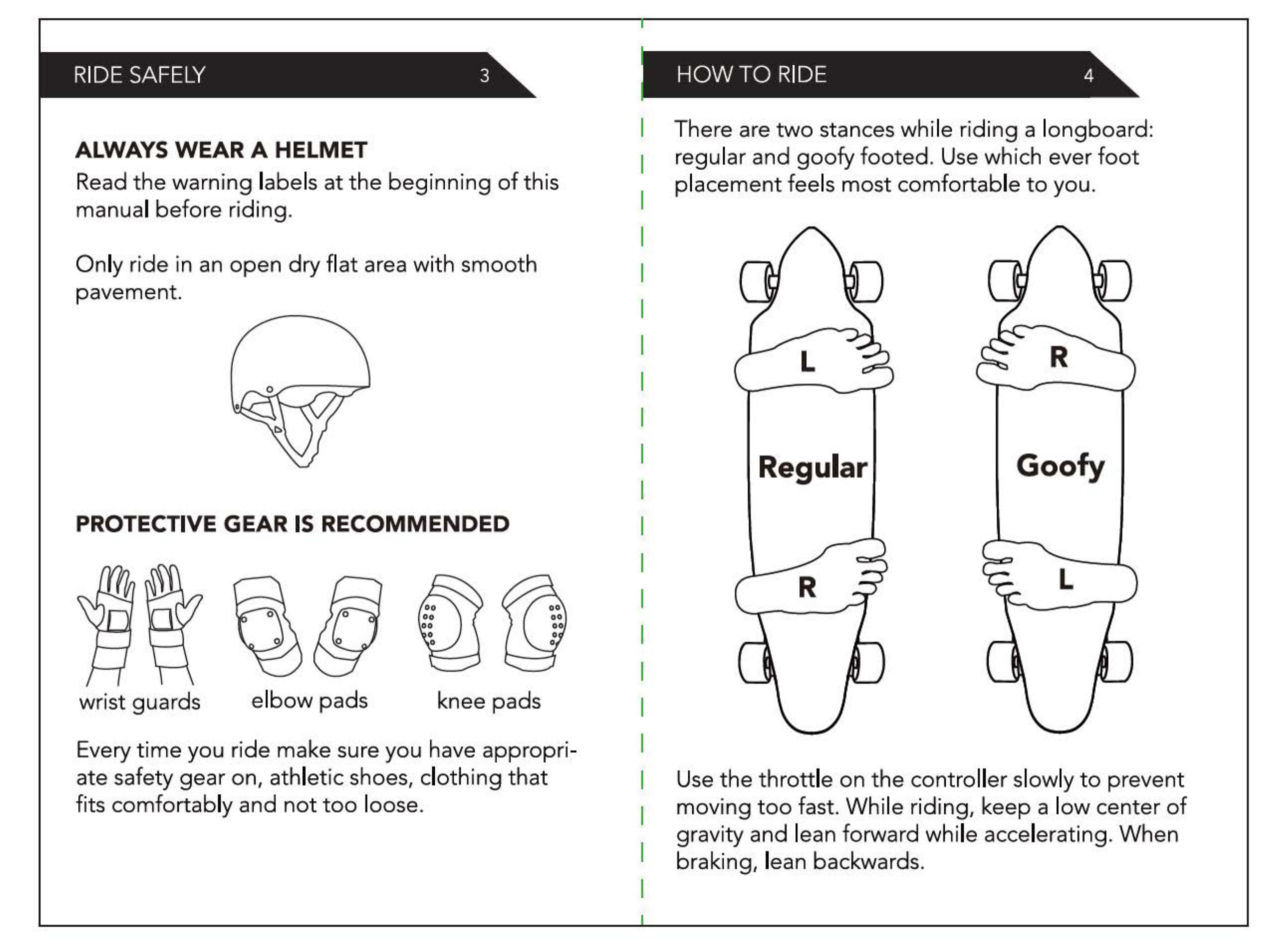 RIDE SAFELY 3

ALWAYS WEAR A HELMET

Read the warning labels at the beginning of this manual before riding.

Only ride in an open dry flat area with smooth pavement.

PROTECTIVE GEAR IS RECOMMENDED

wrist guards elbow pads knee pads

Every time you ride make sure you have appropriate safety gear on, athletic shoes, clothing that fits comfortably and not too loose.

HOW TO RIDE 4

There are two stances while riding a longboard: regular and goofy footed. Use which ever foot placement feels most comfortable to you.

L
Regular
R

R
Goofy
L

Use the throttle on the controller slowly to prevent moving too fast. While riding, keep a low center of gravity and lean forward while accelerating. When braking, lean backwards.