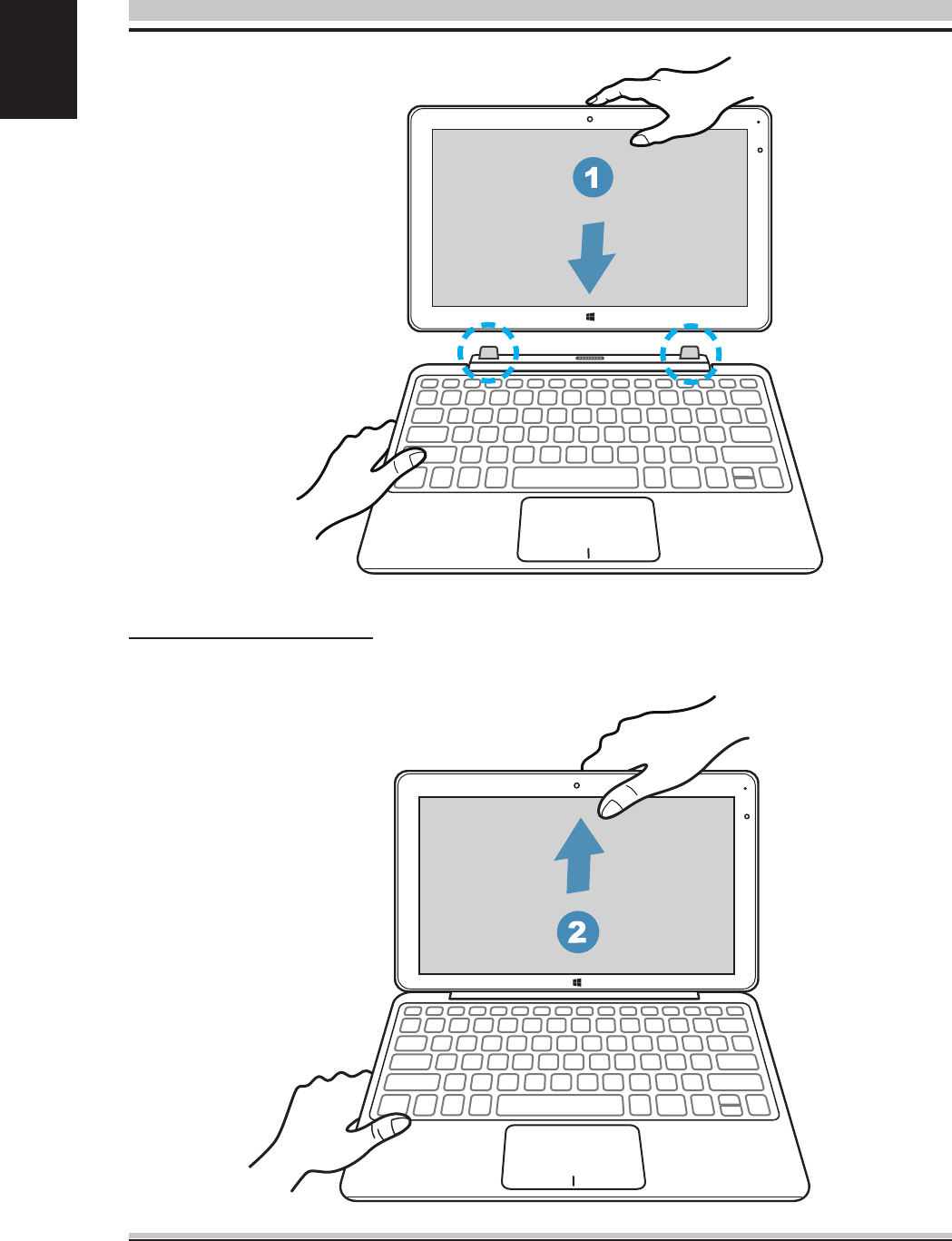 1

2