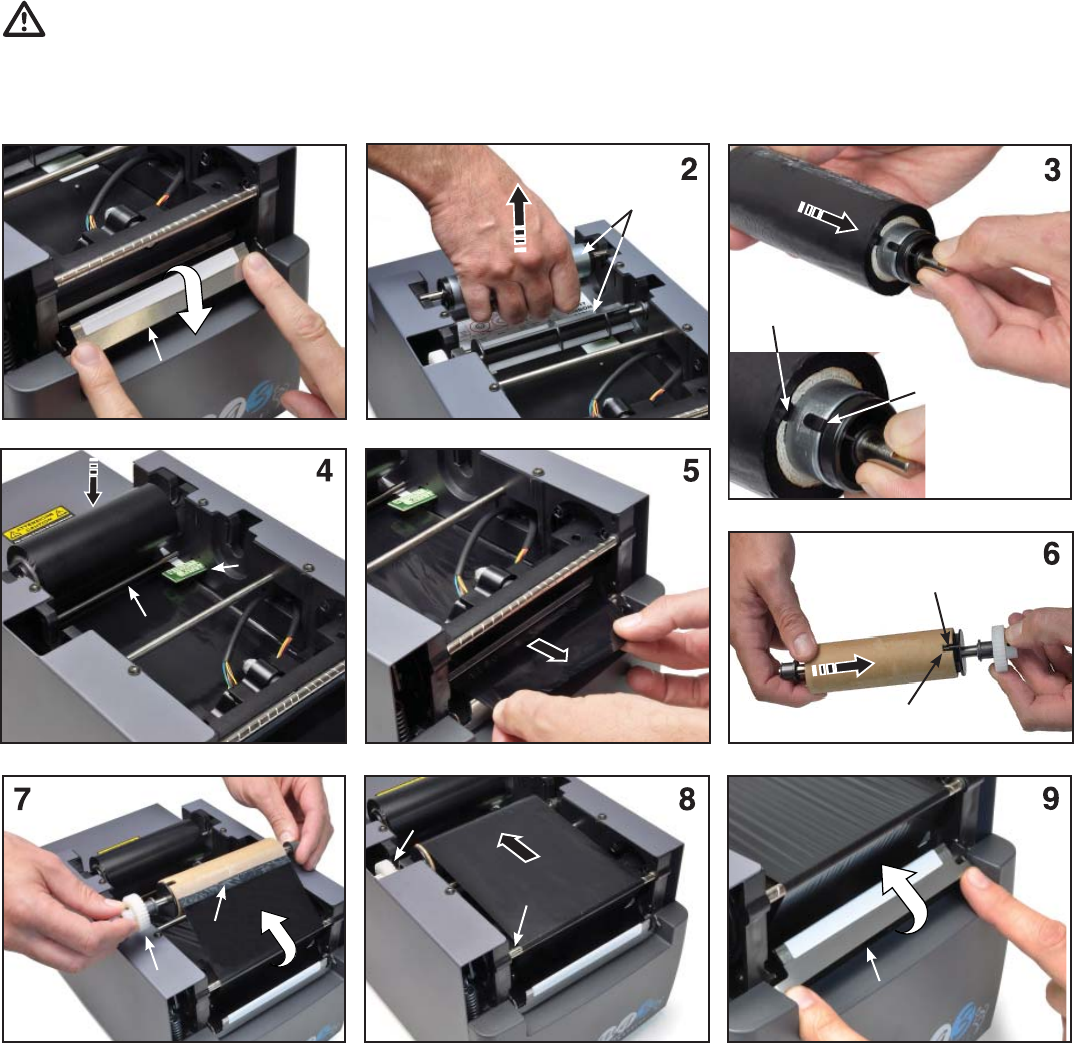 2

3

4

5

6

7

8

9