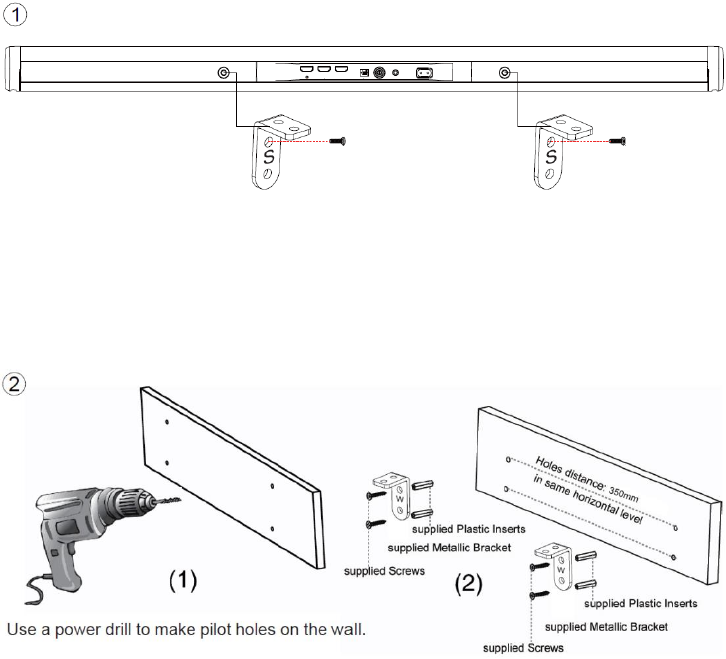 ①

S

S

②

(1)

Use a power drill to make pilot holes on the wall.

Holes distance: 350mm
in same horizontal level

W

supplied Plastic Inserts

supplied Metallic Bracket

supplied Screws

(2)

W

supplied Plastic Inserts

supplied Metallic Bracket

supplied Screws