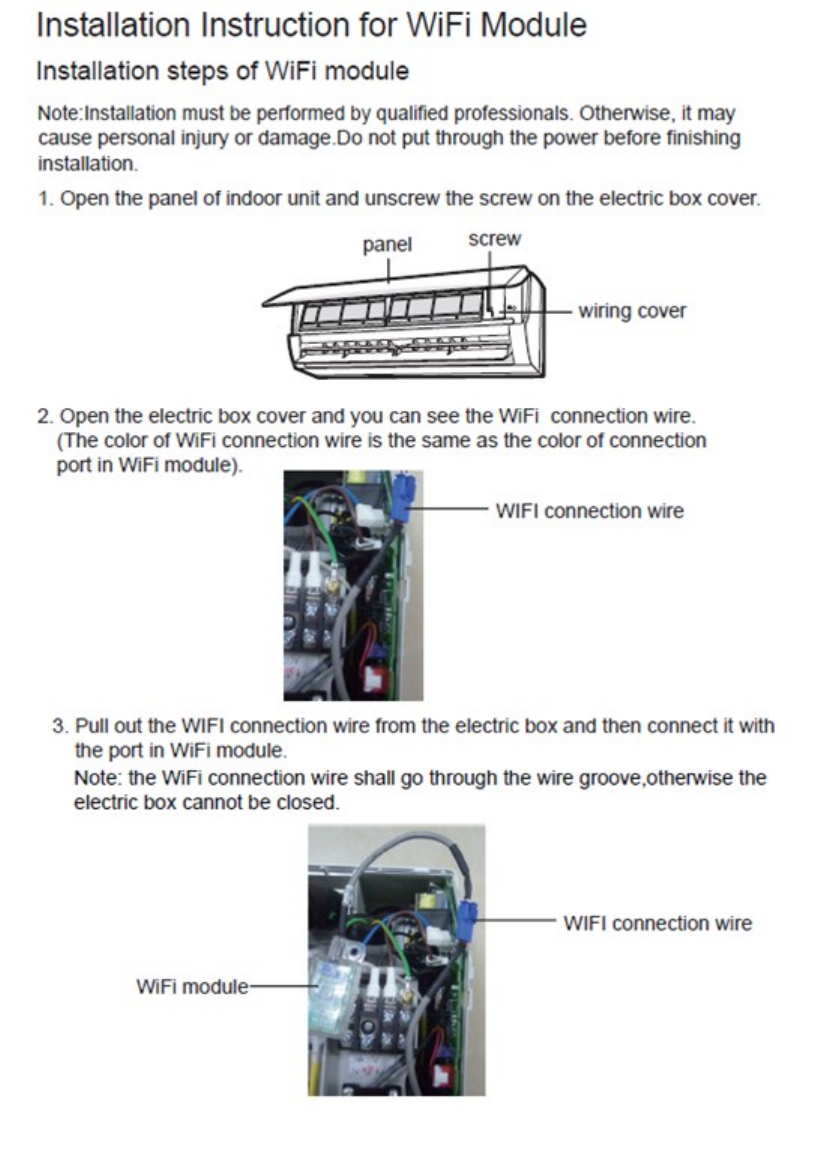 Installation Instruction for WiFi Module

Installation steps of WiFi module

Note:Installation must be performed by qualified professionals. Otherwise, it may cause personal injury or damage.Do not put through the power before finishing installation.

1. Open the panel of indoor unit and unscrew the screw on the electric box cover.

panel

screw

wiring cover

2. Open the electric box cover and you can see the WiFi connection wire. (The color of WiFi connection wire is the same as the color of connection port in WiFi module).

WIFI connection wire

3. Pull out the WIFI connection wire from the electric box and then connect it with the port in WiFi module.
Note: the WiFi connection wire shall go through the wire groove,otherwise the electric box cannot be closed.

WIFI connection wire

WiFi module