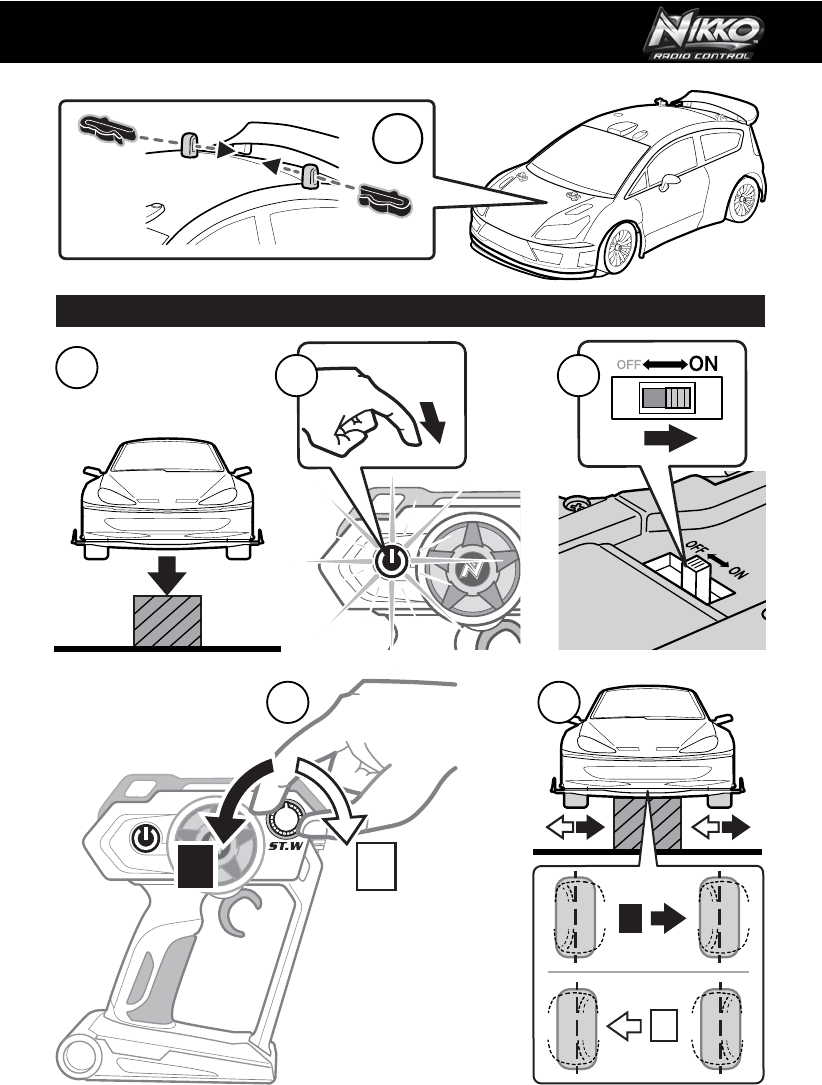 NIKKO RADIO CONTROL

OFF ON

OFF ON

ST.W