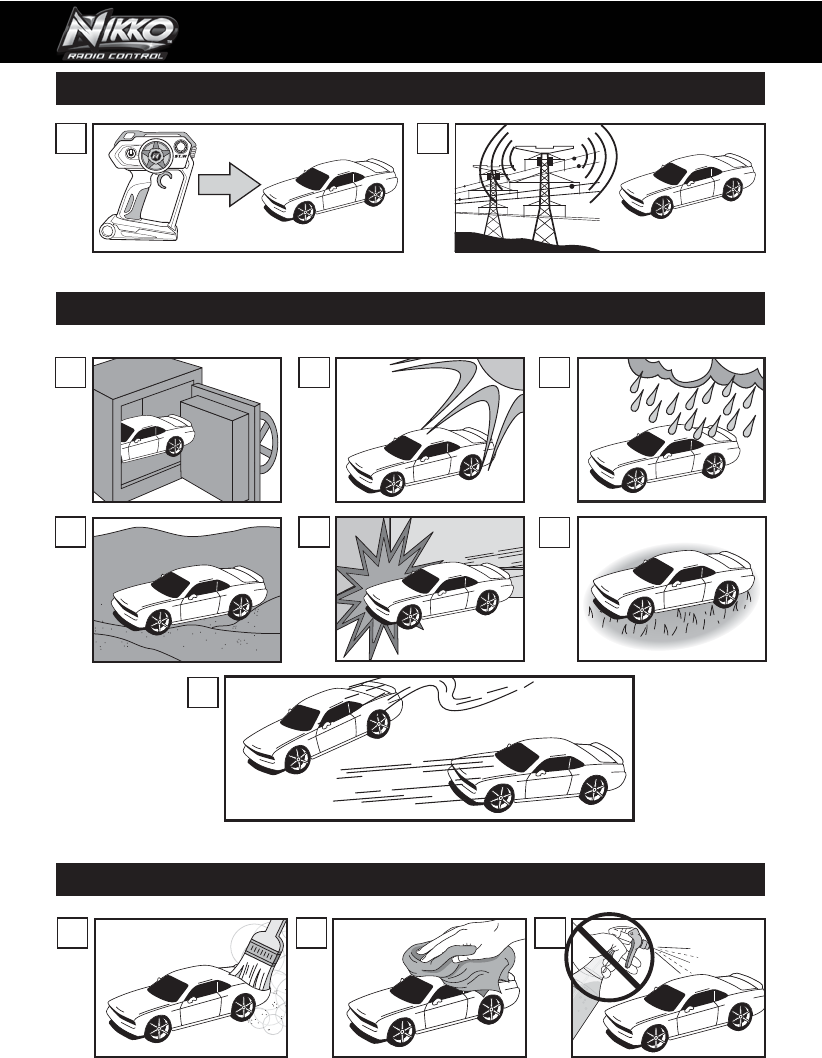 NIKKO
RADIO CONTROL