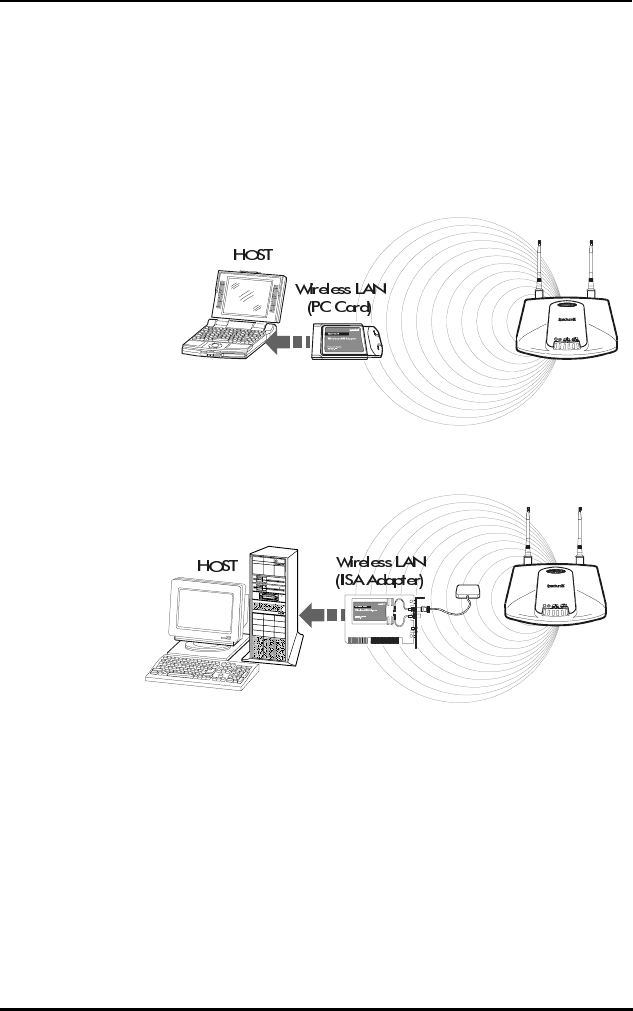 HOST

Wireless LAN
(PC Card)

HOST

Wireless LAN
(ISA Adapter)