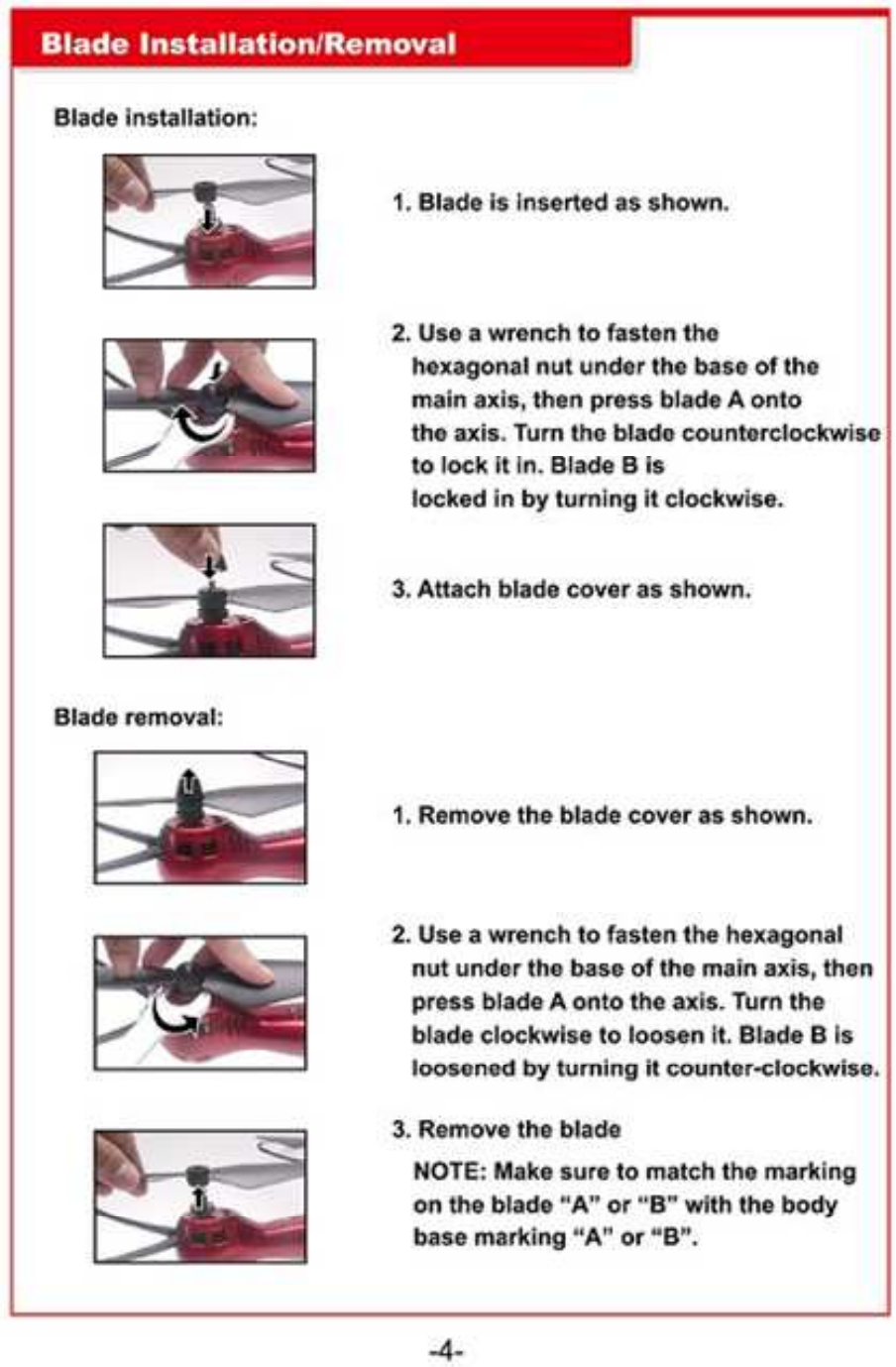 Blade Installation/Removal

Blade installation:

1. Blade is inserted as shown.

2. Use a wrench to fasten the hexagonal nut under the base of the main axis, then press blade A onto the axis. Turn the blade counterclockwise to lock it in. Blade B is locked in by turning it clockwise.

3. Attach blade cover as shown.

Blade removal:

1. Remove the blade cover as shown.

2. Use a wrench to fasten the hexagonal nut under the base of the main axis, then press blade A onto the axis. Turn the blade clockwise to loosen it. Blade B is loosened by turning it counter-clockwise.

3. Remove the blade

NOTE: Make sure to match the marking on the blade "A" or "B" with the body base marking "A" or "B".

-4-