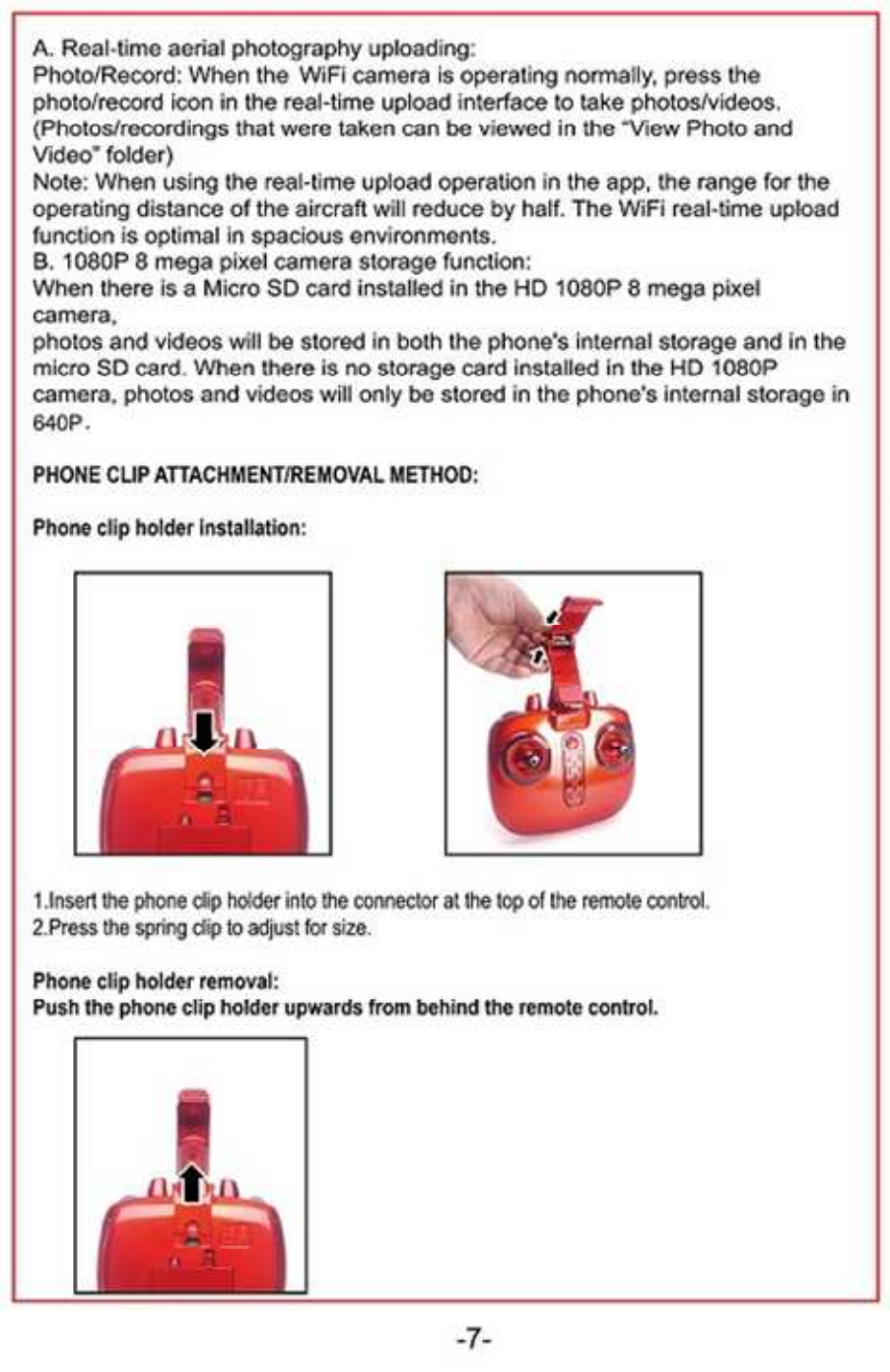 A. Real-time aerial photography uploading:
Photo/Record: When the WiFi camera is operating normally, press the photo/record icon in the real-time upload interface to take photos/videos. (Photos/recordings that were taken can be viewed in the "View Photo and Video" folder)
Note: When using the real-time upload operation in the app, the range for the operating distance of the aircraft will reduce by half. The WiFi real-time upload function is optimal in spacious environments.
B. 1080P 8 mega pixel camera storage function:
When there is a Micro SD card installed in the HD 1080P 8 mega pixel camera,
photos and videos will be stored in both the phone's internal storage and in the micro SD card. When there is no storage card installed in the HD 1080P camera, photos and videos will only be stored in the phone's internal storage in 640P.

PHONE CLIP ATTACHMENT/REMOVAL METHOD:

Phone clip holder installation:

1.Insert the phone clip holder into the connector at the top of the remote control.
2.Press the spring clip to adjust for size.

Phone clip holder removal:
Push the phone clip holder upwards from behind the remote control.

-7-