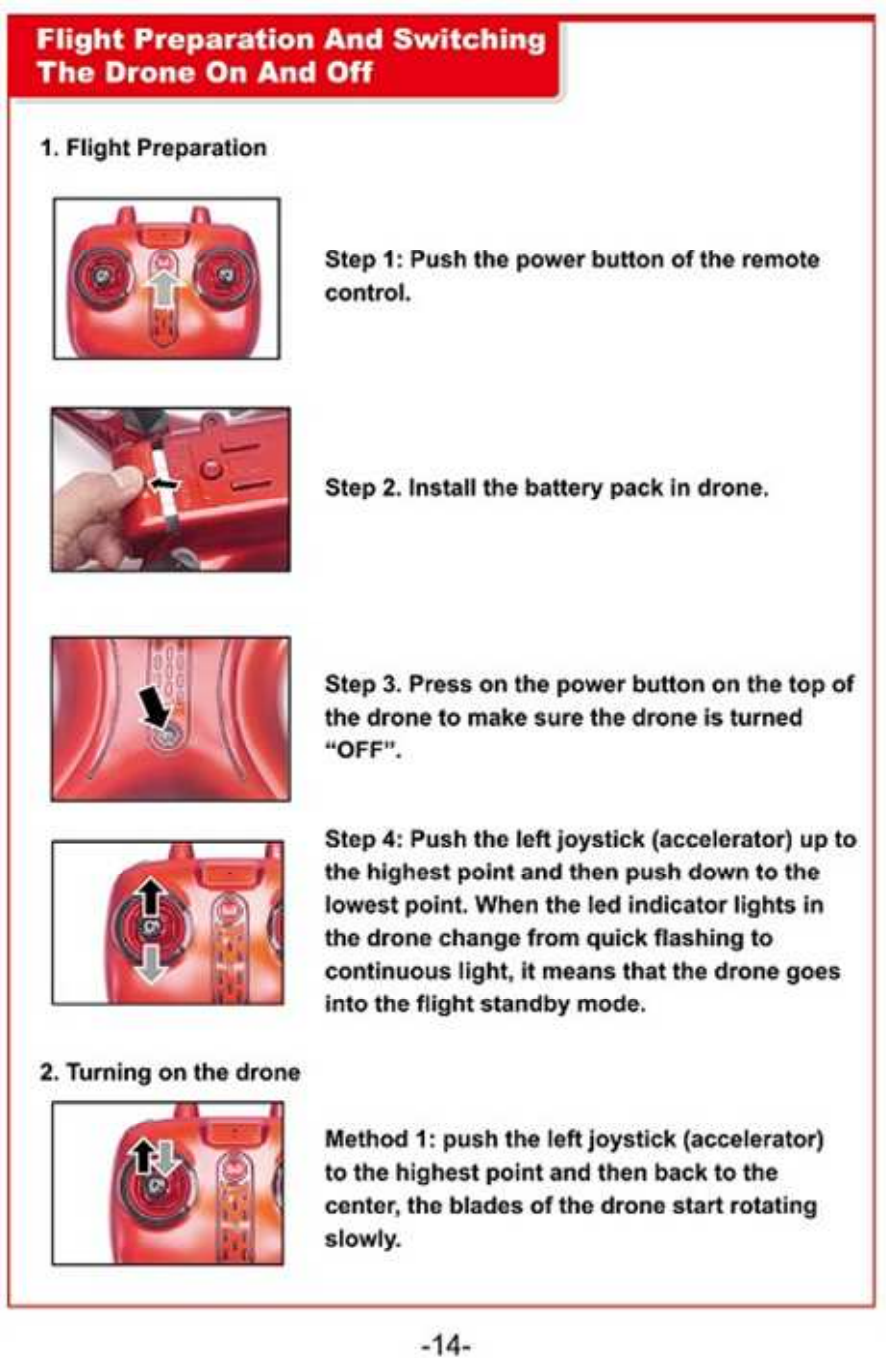 Flight Preparation And Switching The Drone On And Off

1. Flight Preparation

Step 1: Push the power button of the remote control.

Step 2. Install the battery pack in drone.

Step 3. Press on the power button on the top of the drone to make sure the drone is turned "OFF".

Step 4: Push the left joystick (accelerator) up to the highest point and then push down to the lowest point. When the led indicator lights in the drone change from quick flashing to continuous light, it means that the drone goes into the flight standby mode.

2. Turning on the drone

Method 1: push the left joystick (accelerator) to the highest point and then back to the center, the blades of the drone start rotating slowly.

-14-