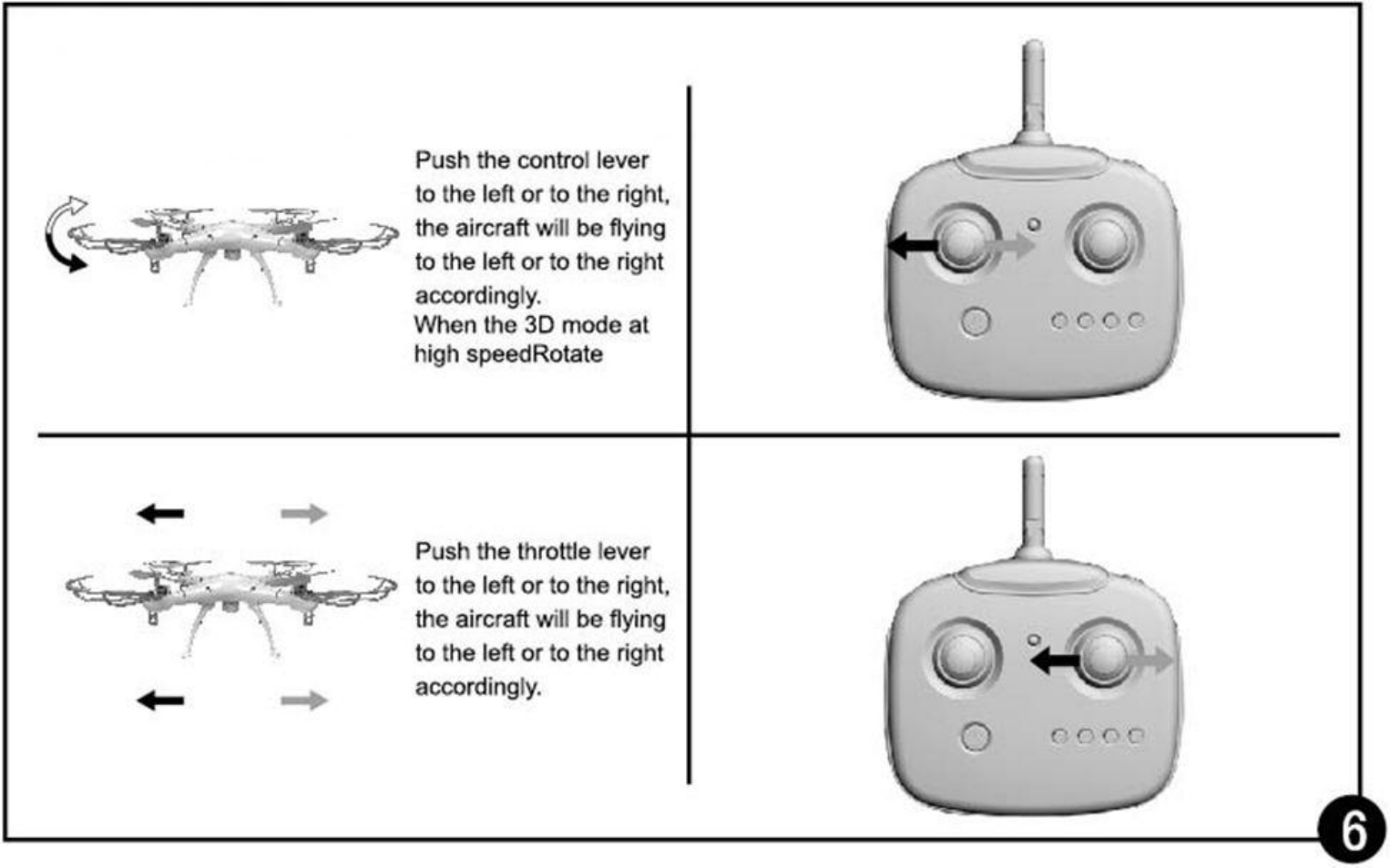 Push the control lever to the left or to the right, the aircraft will be flying to the left or to the right accordingly.
When the 3D mode at high speedRotate

Push the throttle lever to the left or to the right, the aircraft will be flying to the left or to the right accordingly.

6