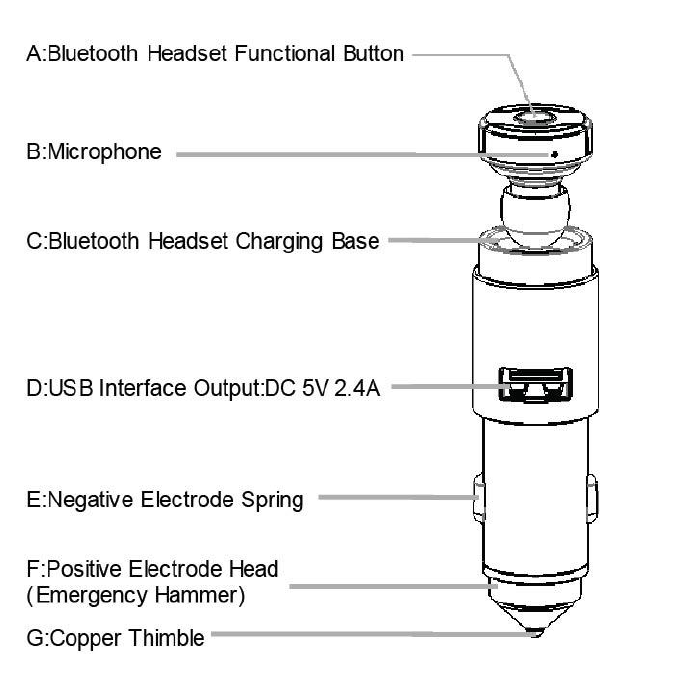 A:Bluetooth Headset Functional Button

B:Microphone

C:Bluetooth Headset Charging Base

D:USB Interface Output:DC 5V 2.4A

E:Negative Electrode Spring

F:Positive Electrode Head (Emergency Hammer)

G:Copper Thimble