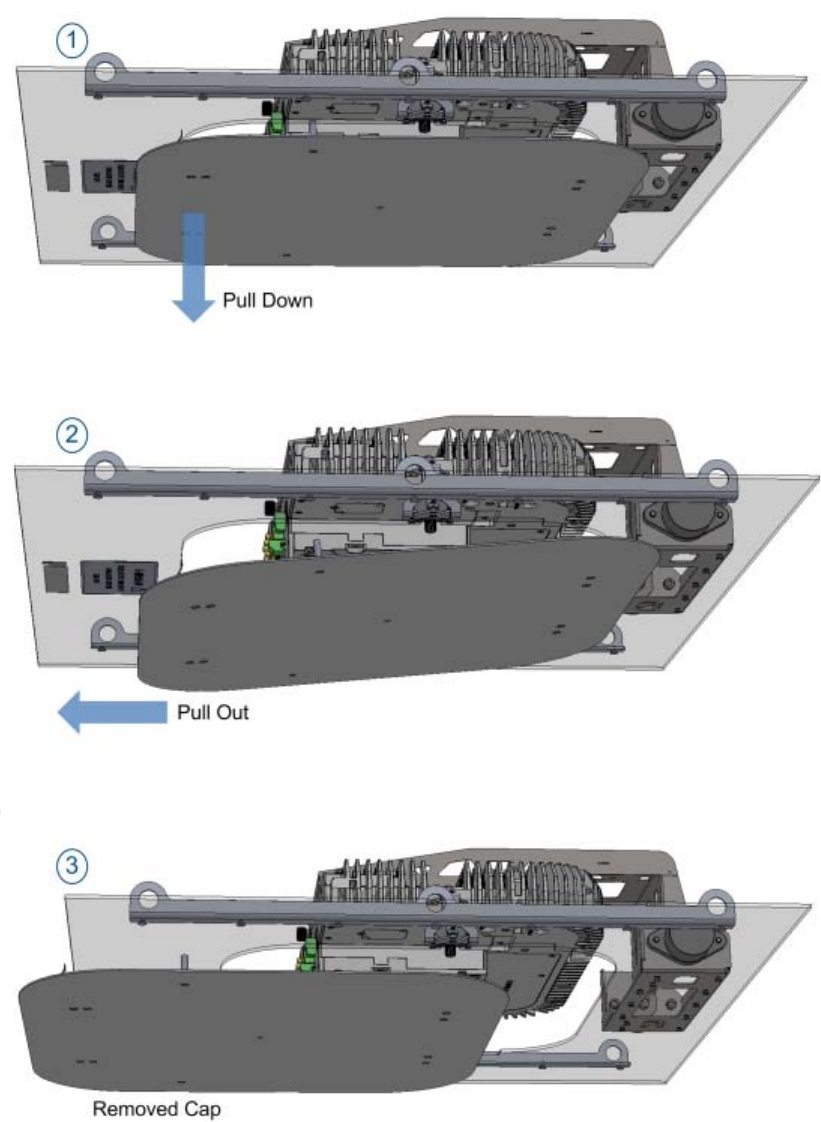 1

Pull Down

2

Pull Out

3

Removed Cap