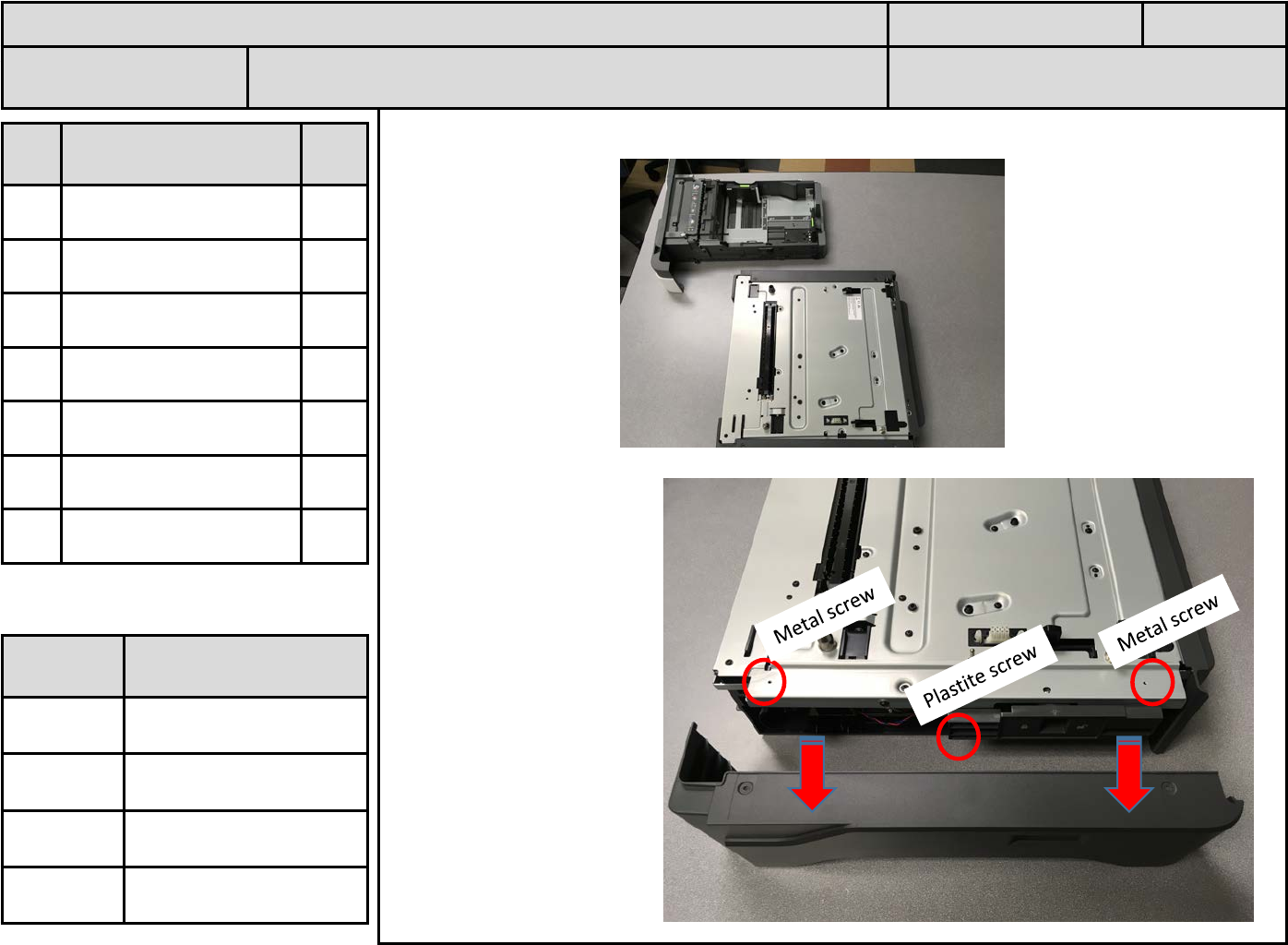 Metal screw

Plastite screw

Metal screw