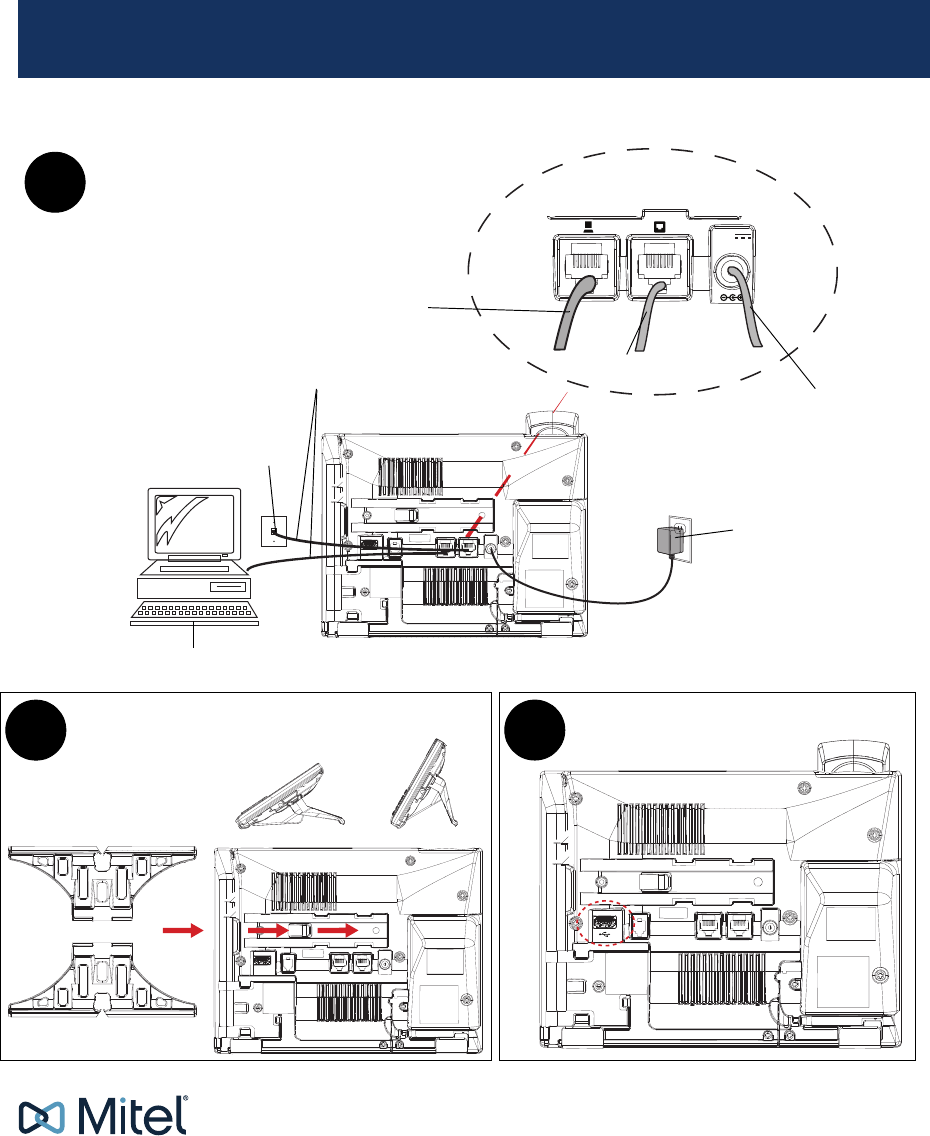 Mitel®