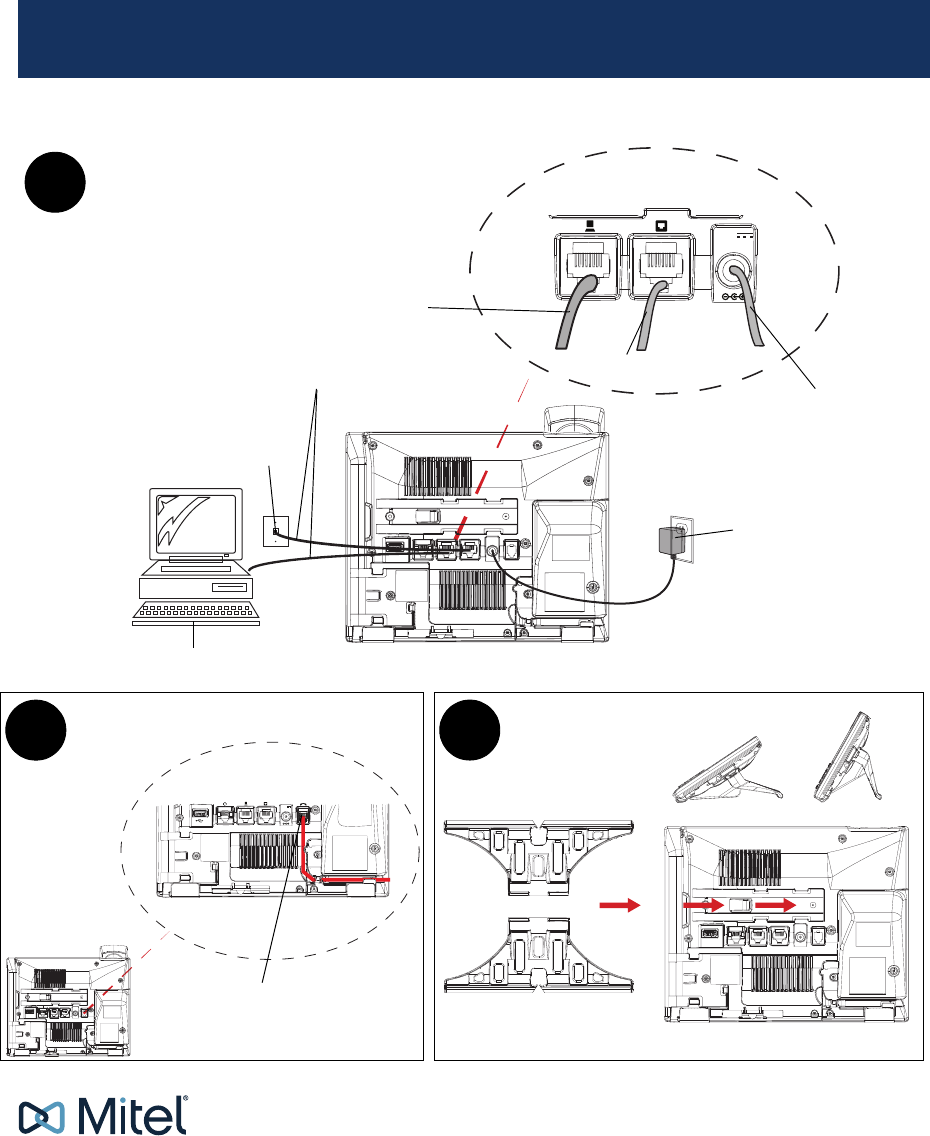 Mitel®