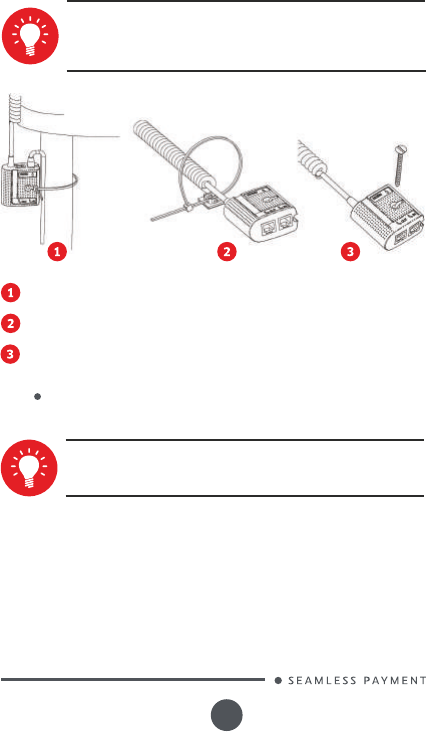 1

2

3

1

2

3

SEAMLESS PAYMENT