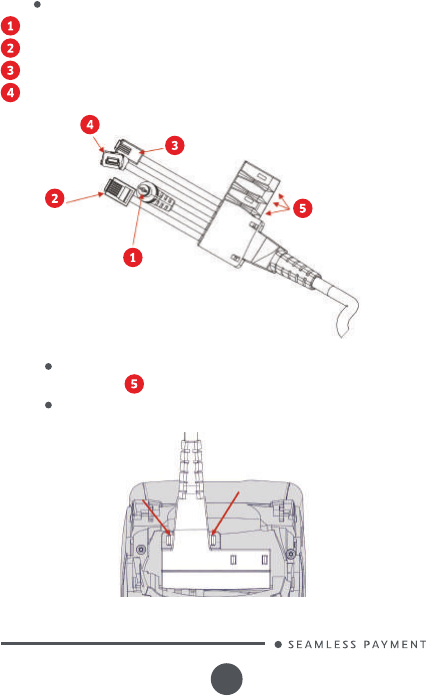 1
2
3
4

4
3
2
5
1

5

SEAMLESS PAYMENT