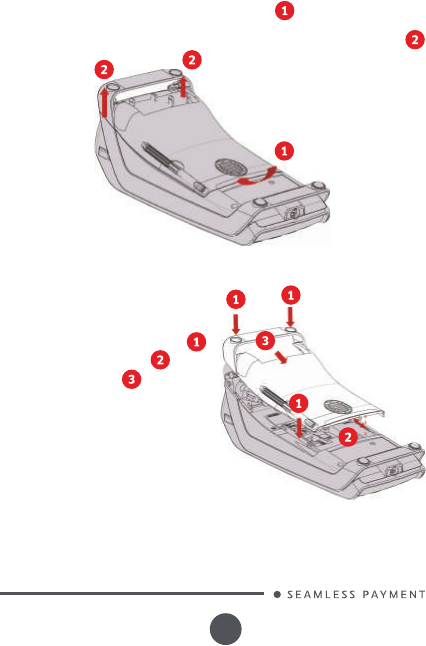 1

2

2 2

1

1 1

1 3

2

3

1

2

SEAMLESS PAYMENT