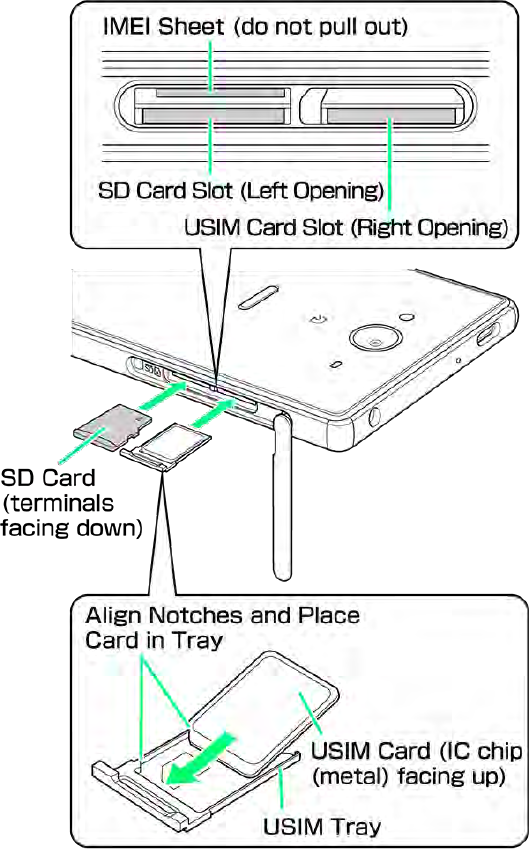 IMEI Sheet (do not pull out)

SD Card Slot (Left Opening)

USIM Card Slot (Right Opening)

SD Card (terminals facing down)

Align Notches and Place Card in Tray

USIM Card (IC chip (metal) facing up)

USIM Tray