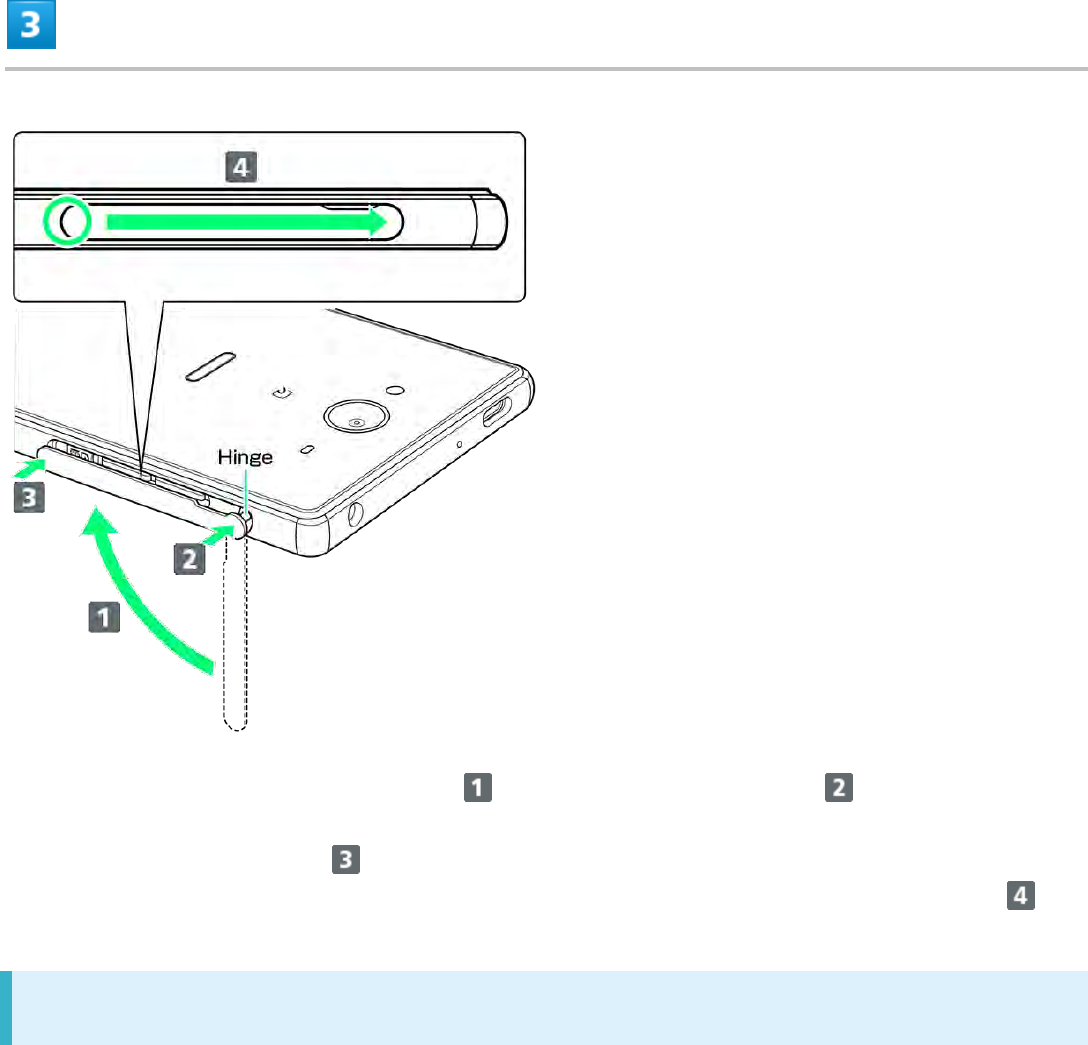 3

4

Hinge

3

2

1

1 2

3

4