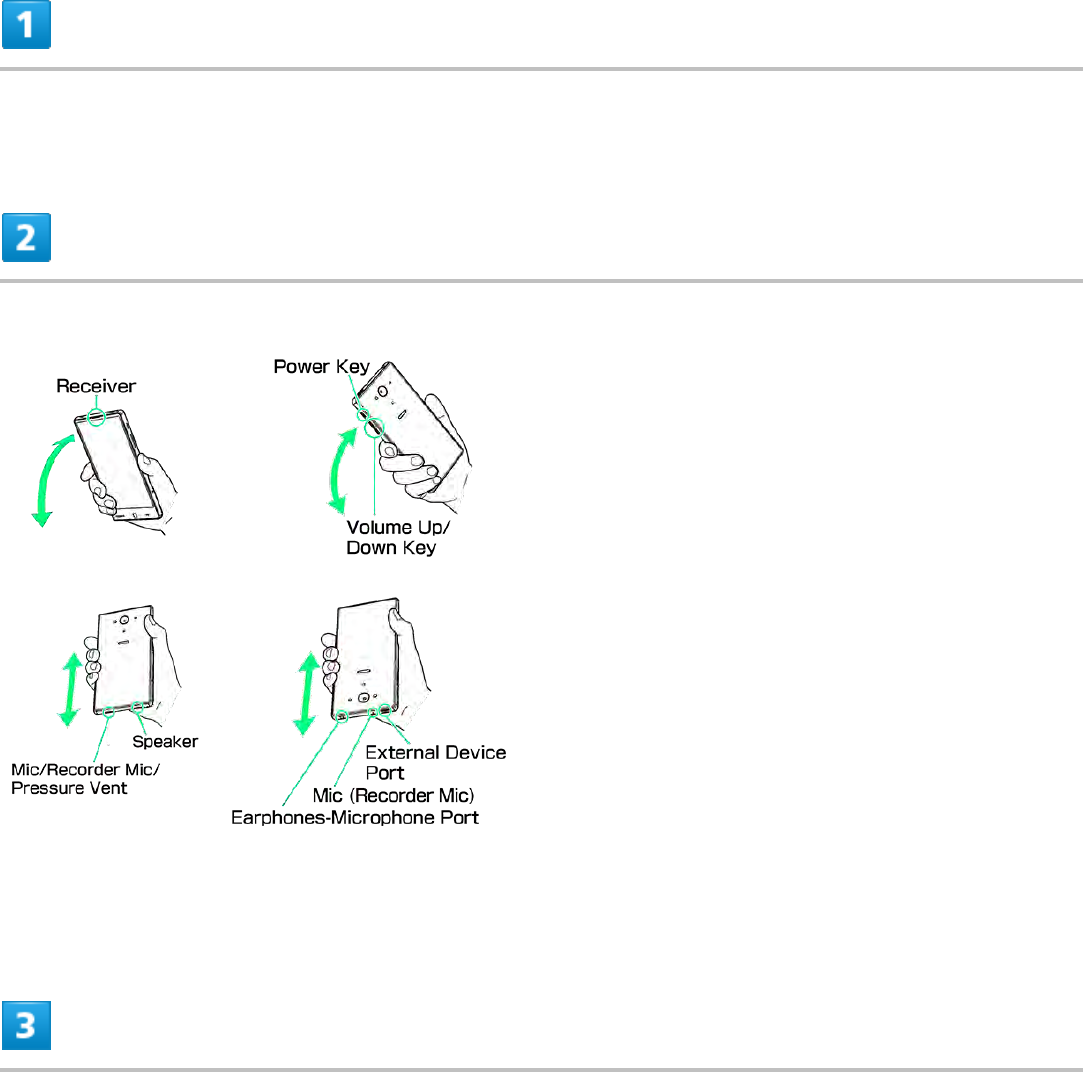 1

2

Receiver

Power Key

Volume Up/ Down Key

Speaker

Mic/Recorder Mic/ Pressure Vent

External Device Port

Mic (Recorder Mic)

Earphones-Microphone Port

3