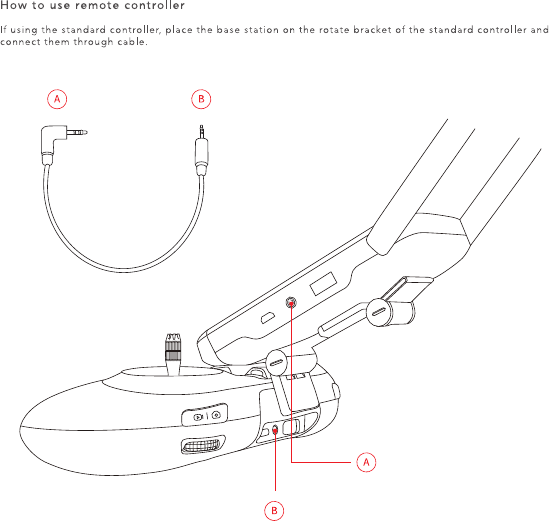 How to use remote controller

If using the standard controller, place the base station on the rotate bracket of the standard controller and connect them through cable.

A

B

A

B