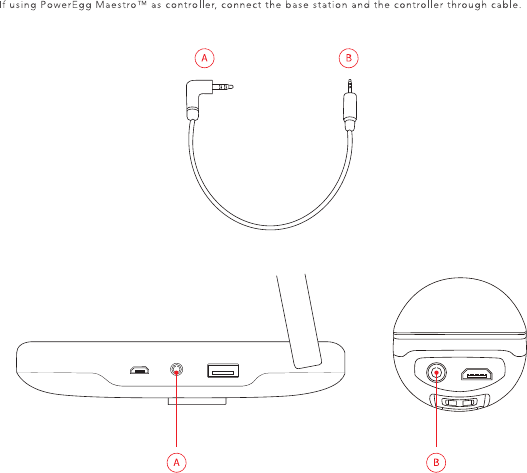 If using PowerEgg Maestro™ as controller, connect the base station and the controller through cable.

A

B

A

B