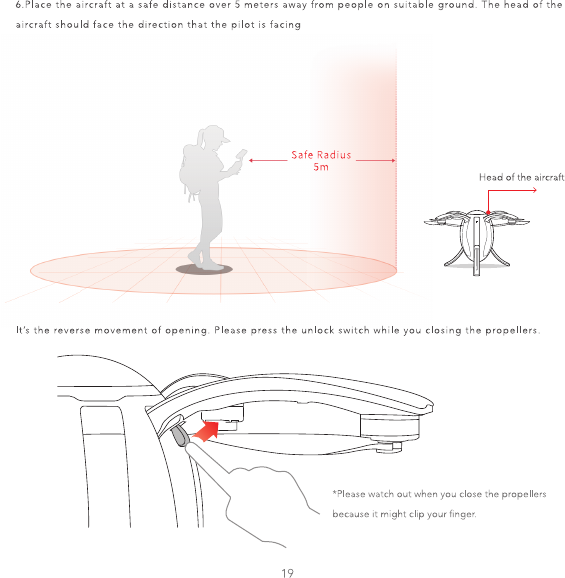 6.Place the aircraft at a safe distance over 5 meters away from people on suitable ground. The head of the aircraft should face the direction that the pilot is facing

Safe Radius
5m

Head of the aircraft

It's the reverse movement of opening. Please press the unlock switch while you closing the propellers.

*Please watch out when you close the propellers because it might clip your finger.

19