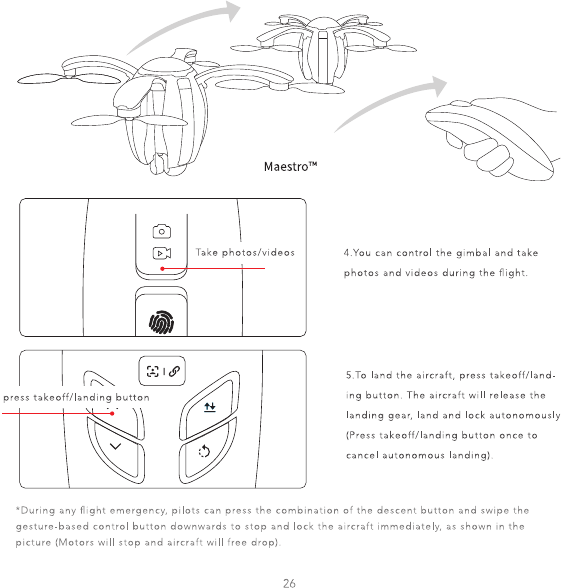 Maestro™

Take photos/videos

4.You can control the gimbal and take photos and videos during the flight.

press takeoff/landing button

5.To land the aircraft, press takeoff/landing button. The aircraft will release the landing gear, land and lock autonomously (Press takeoff/landing button once to cancel autonomous landing).

*During any flight emergency, pilots can press the combination of the descent button and swipe the gesture-based control button downwards to stop and lock the aircraft immediately, as shown in the picture (Motors will stop and aircraft will free drop).

26