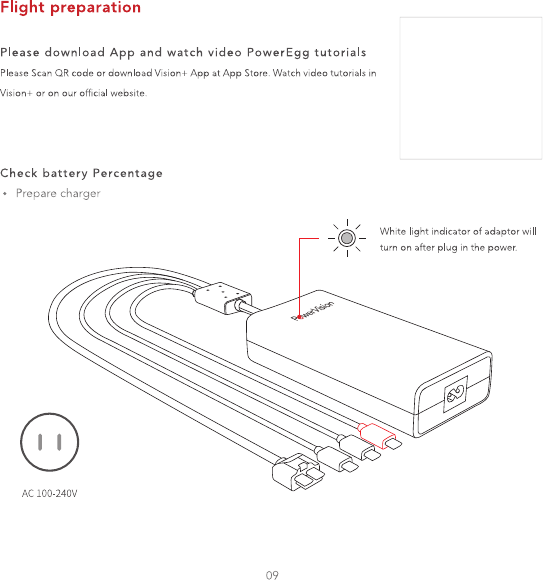 Flight preparation

Please download App and watch video PowerEgg tutorials

Please Scan QR code or download Vision+ App at App Store. Watch video tutorials in Vision+ or on our official website.

Check battery Percentage

• Prepare charger

White light indicator of adaptor will turn on after plug in the power.

PowerVision

AC 100-240V

09