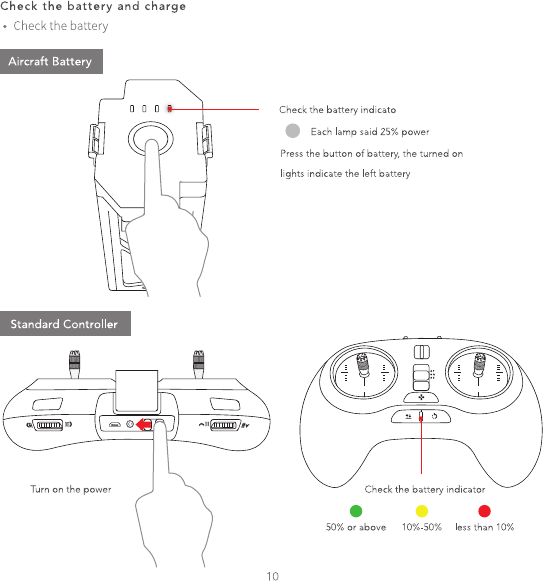 Check the battery and charge

• Check the battery

Aircraft Battery

Check the battery indicato

Each lamp said 25% power

Press the button of battery, the turned on lights indicate the left battery

Standard Controller

Turn on the power

Check the battery indicator

50% or above 10%-50% less than 10%

10