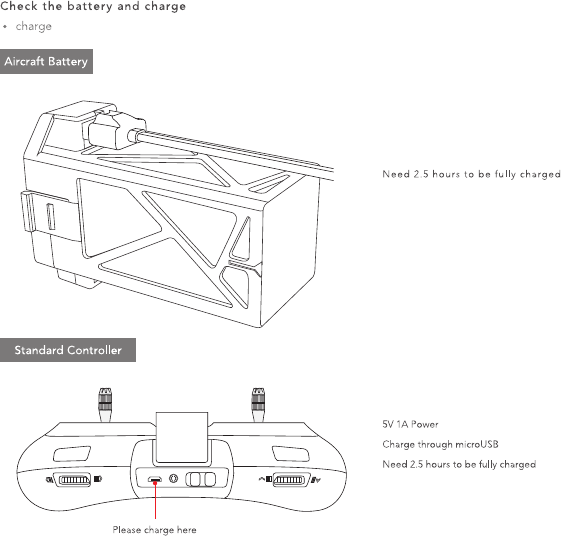 Check the battery and charge

• charge

Aircraft Battery

Need 2.5 hours to be fully charged

Standard Controller

5V 1A Power

Charge through microUSB

Need 2.5 hours to be fully charged

Please charge here