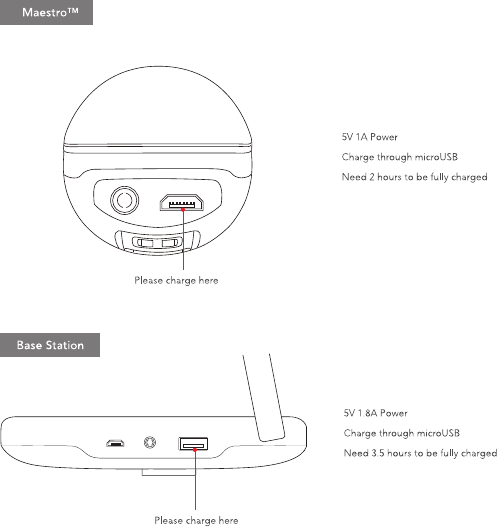 Maestro™

5V 1A Power

Charge through microUSB

Need 2 hours to be fully charged

Please charge here

Base Station

5V 1.8A Power

Charge through microUSB

Need 3.5 hours to be fully charged

Please charge here