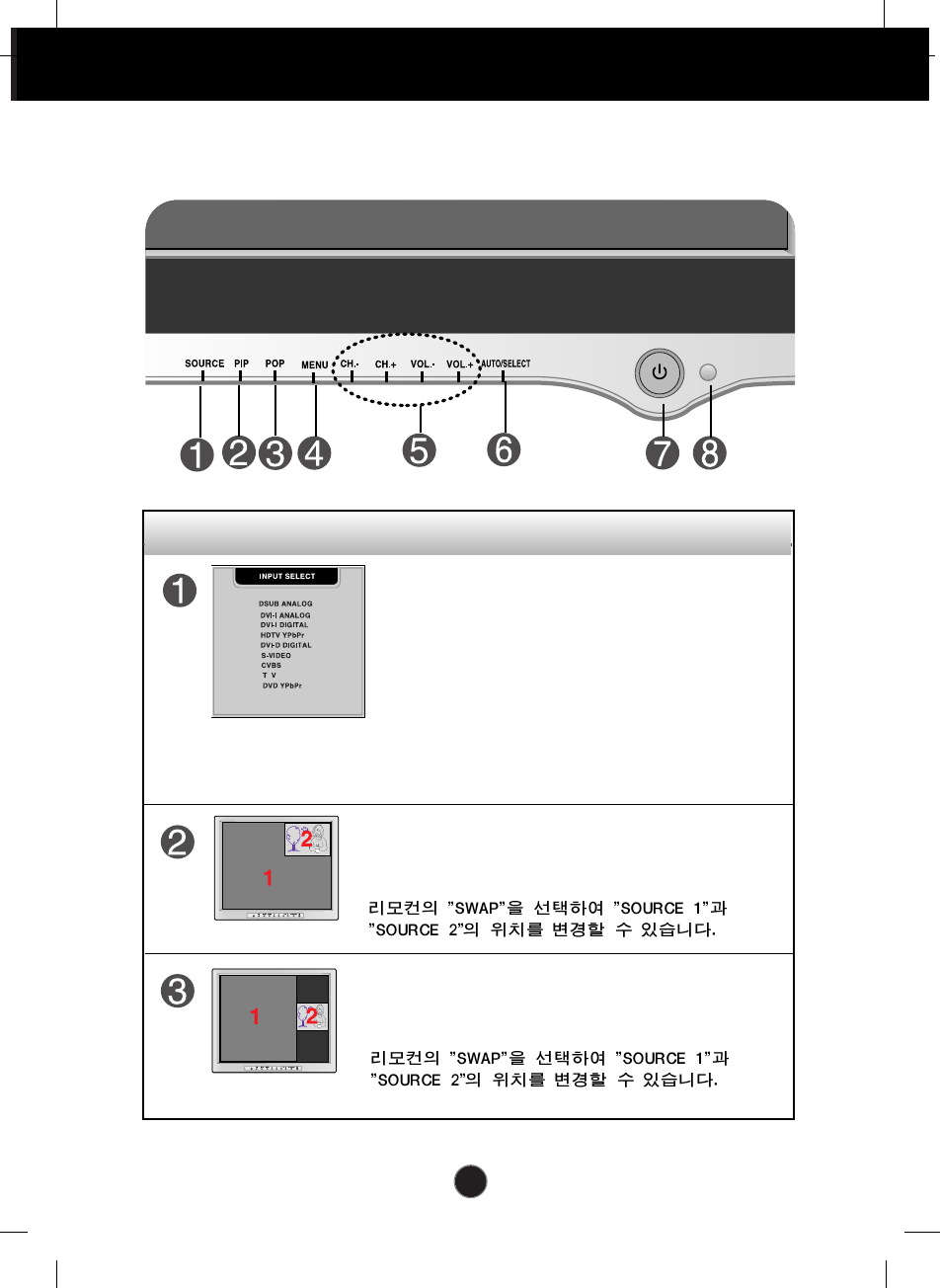 SOURCE PIP POP MENU CH.- CH.+ VOL.- VOL.+ AUTO/SELECT

❶ ❷ ❸ ❹ ❺ ❻ ❼ ❽

❶

INPUT SELECT

DSUB ANALOG
DVI-I ANALOG
DVI-I DIGITAL
HDTV YPbPr
DVI-D DIGITAL
S-VIDEO
CVBS
T V
DVD YPbPr

❷

2
1

리모컨의 "SWAP"을 선택하여 "SOURCE 1"과 "SOURCE 2"의 위치를 변경할 수 있습니다.

❸

1 2

리모컨의 "SWAP"을 선택하여 "SOURCE 1"과 "SOURCE 2"의 위치를 변경할 수 있습니다.