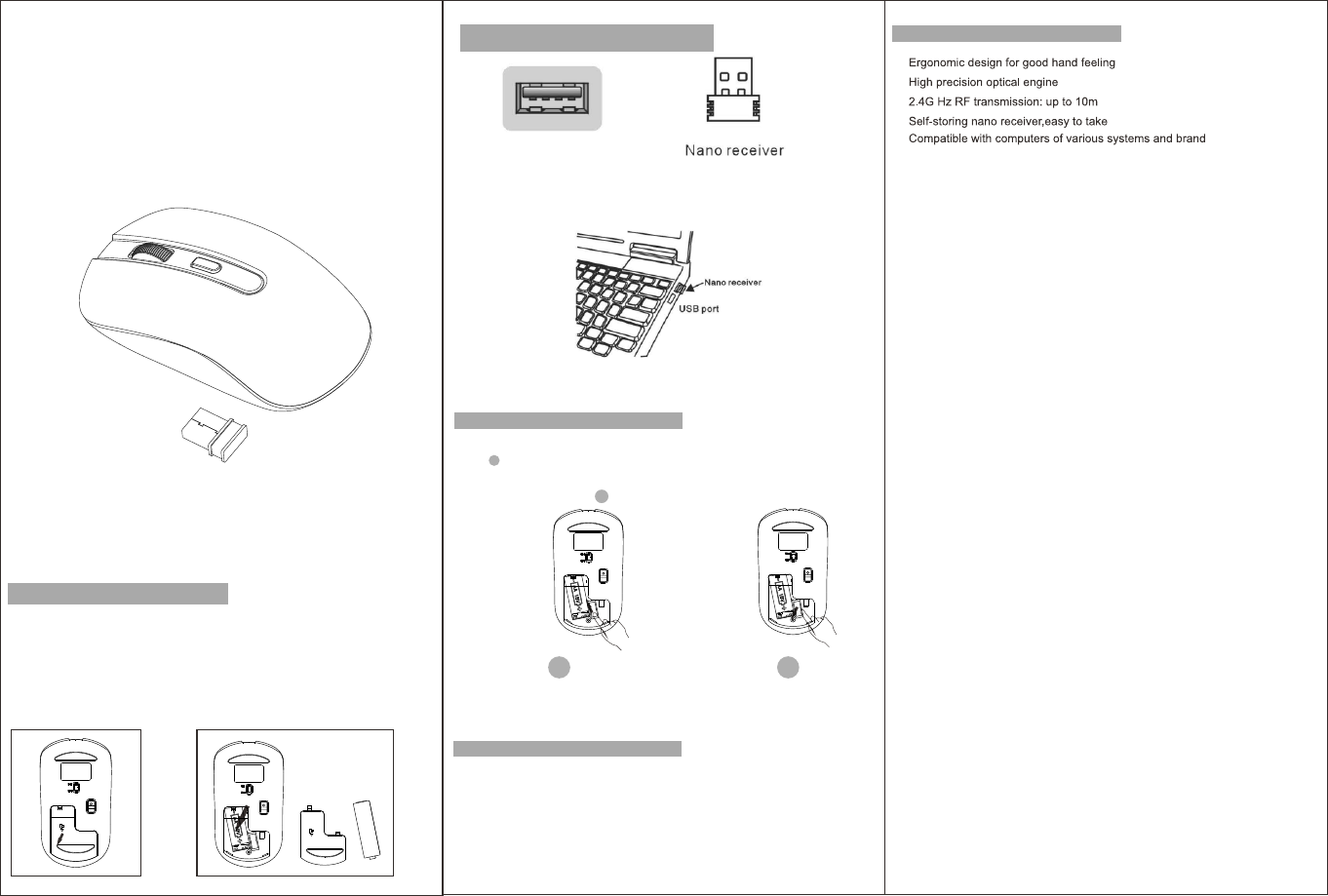 Nano receiver

Nano receiver

USB port

Ergonomic design for good hand feeling

High precision optical engine

2.4G Hz RF transmission: up to 10m

Self-storing nano receiver,easy to take

Compatible with computers of various systems and brand