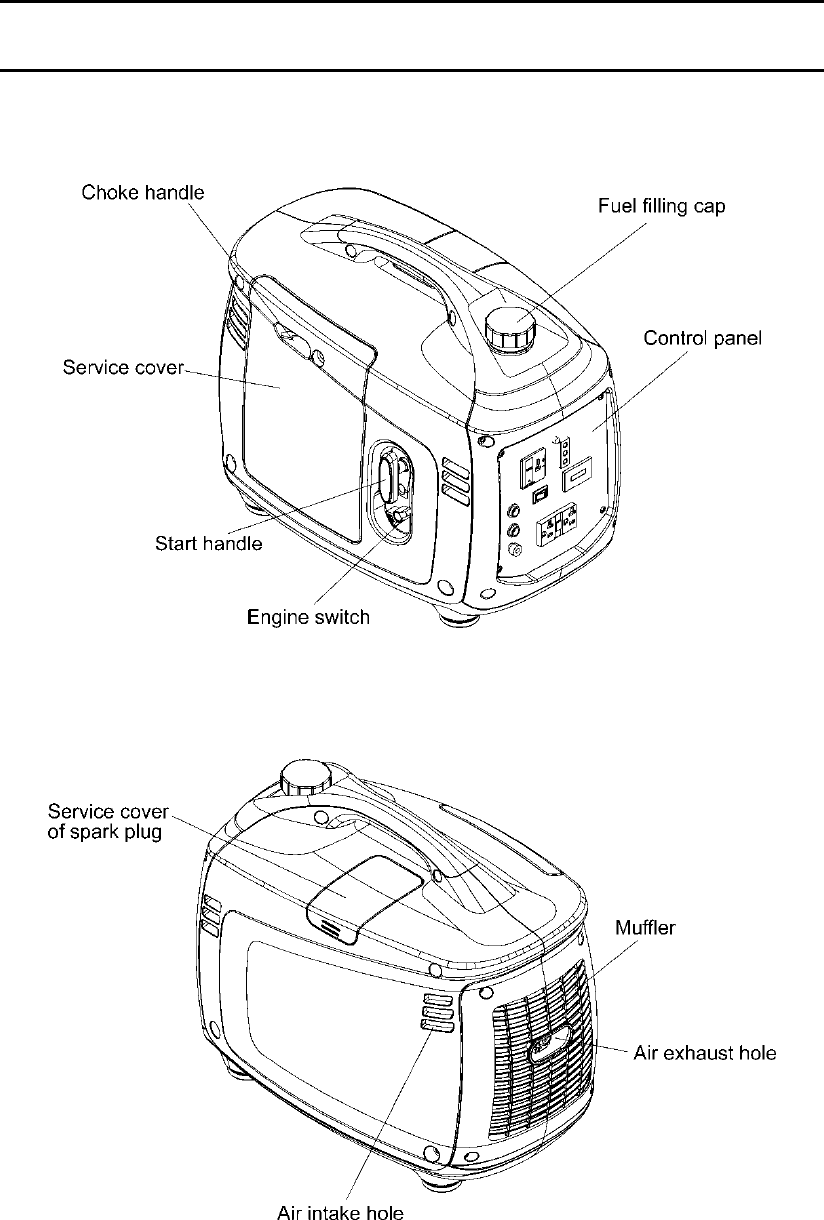 Choke handle

Fuel filling cap

Control panel

Service cover

Start handle

Engine switch

Service cover of spark plug

Muffler

Air exhaust hole

Air intake hole