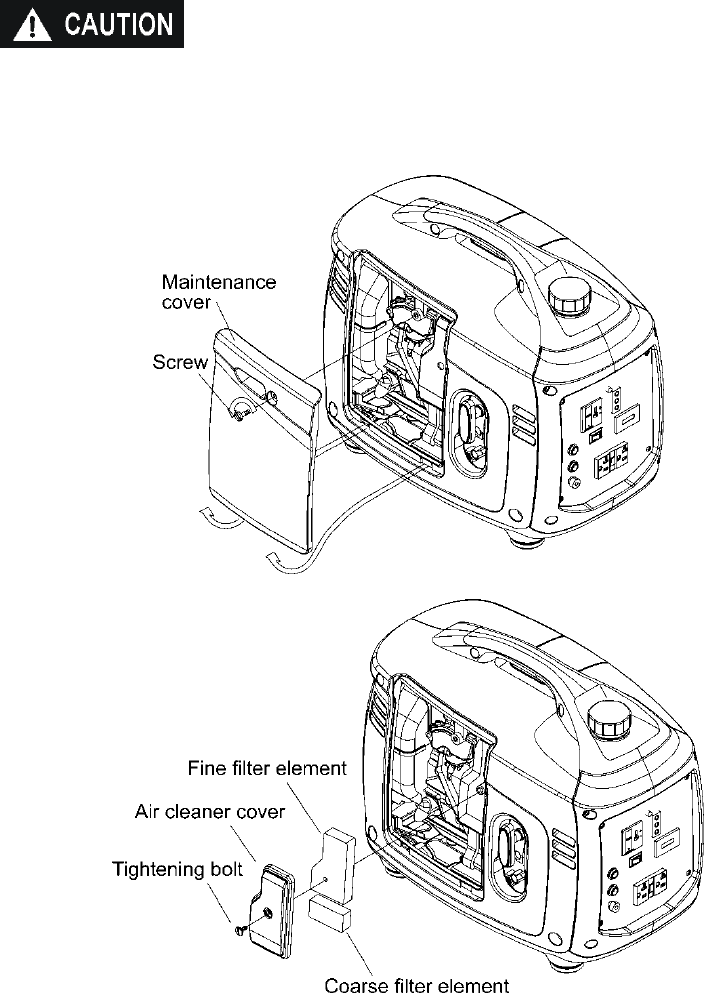 CAUTION

Maintenance cover

Screw

Fine filter element

Air cleaner cover

Tightening bolt

Coarse filter element