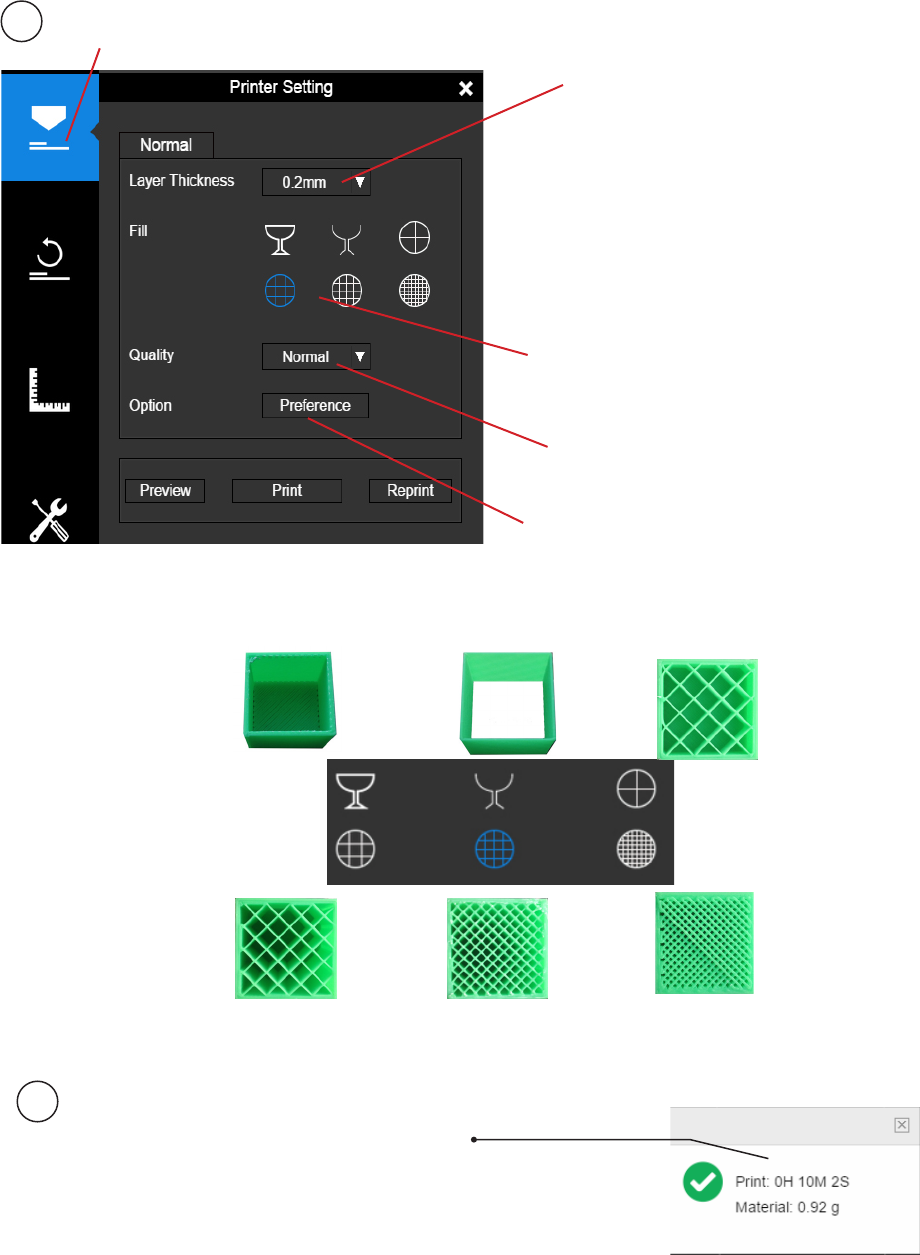 Printer Setting

Normal

Layer Thickness

0.2mm

Fill

Quality

Normal

Option

Preference

Preview

Print

Reprint

Print: 0H 10M 2S

Material: 0.92 g