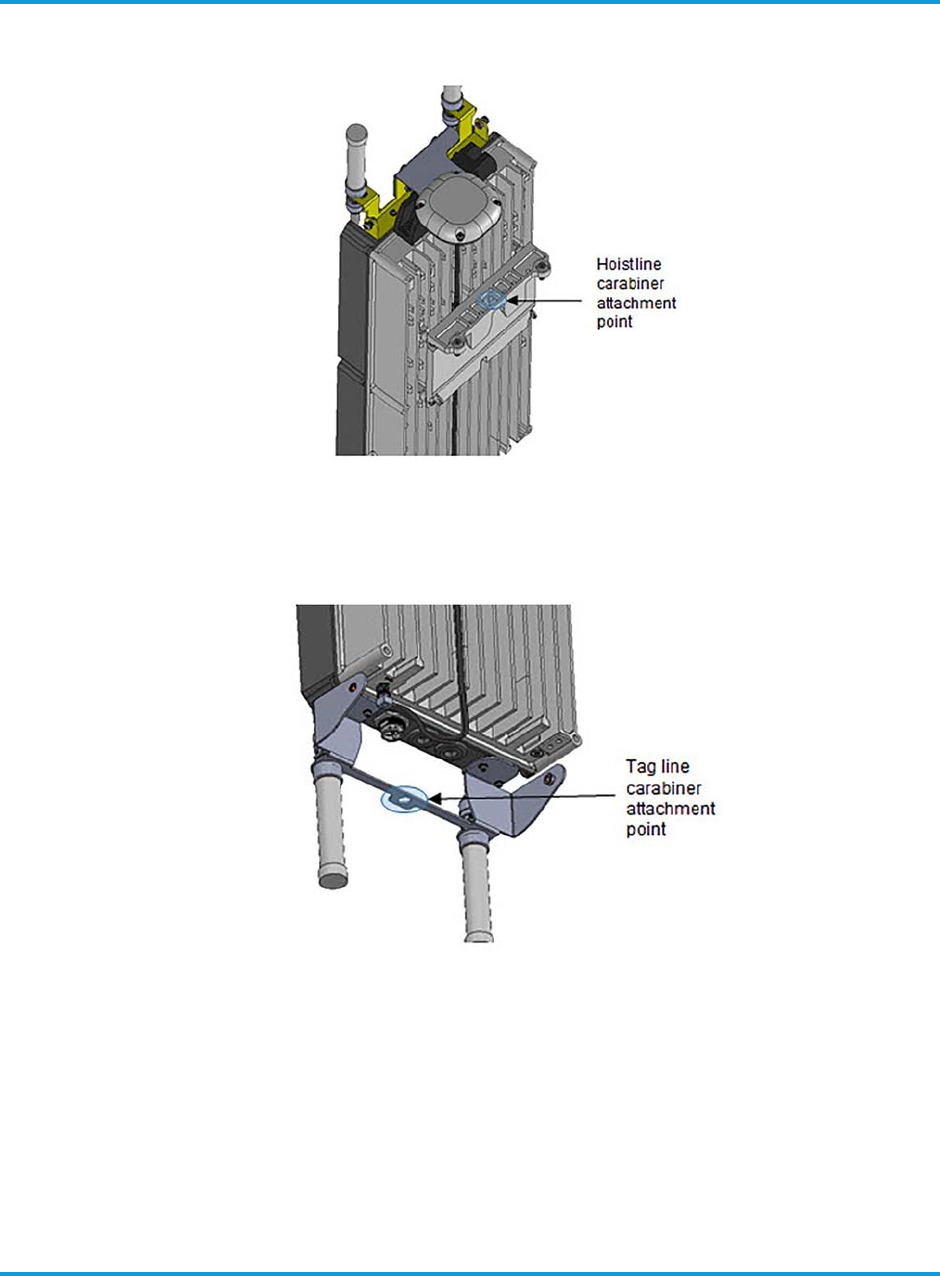 Hoistline carabiner attachment point

Tag line carabiner attachment point