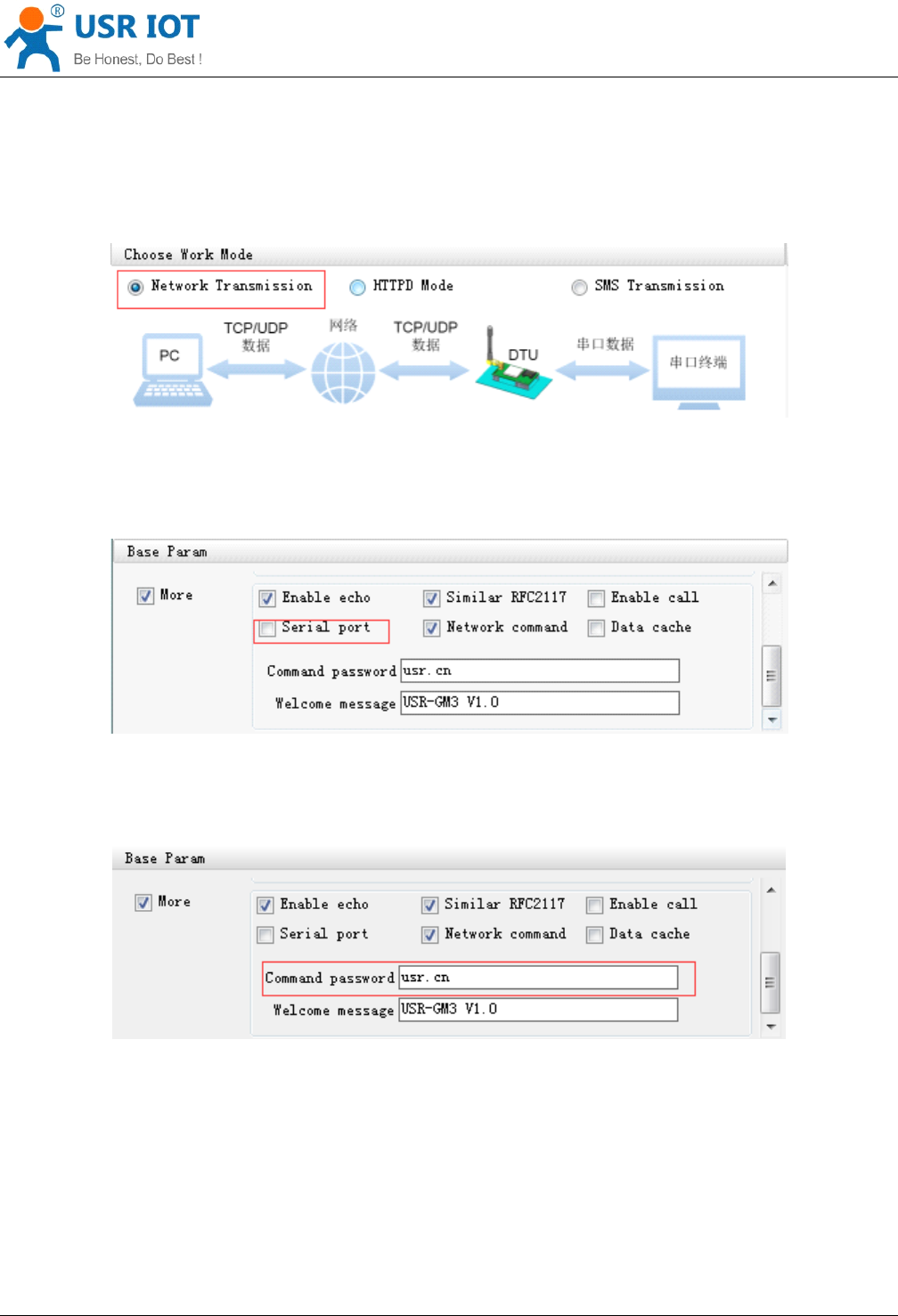 USR IOT
Be Honest, Do Best !

Choose Work Mode

Network Transmission
HTTPD Mode
SMS Transmission

PC
TCP/UDP 数据
网络
TCP/UDP 数据
DTU
串口数据
串口终端

Base Param

More
Enable echo
Similar RFC2117
Enable call
Serial port
Network command
Data cache
Command password usr.cn
Welcome message USR-GM3 V1.0

Base Param

More
Enable echo
Similar RFC2117
Enable call
Serial port
Network command
Data cache
Command password usr.cn
Welcome message USR-GM3 V1.0