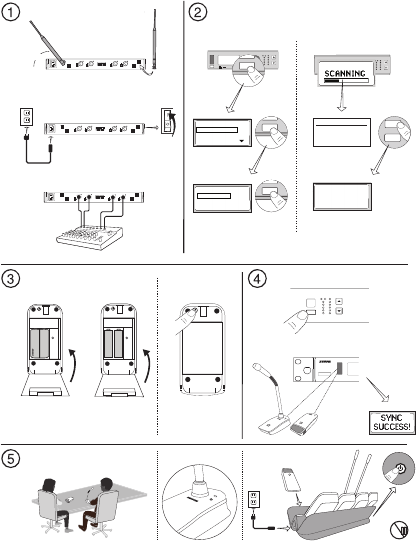 1

2

SCANNING

3

4

SYNC SUCCESS!

5