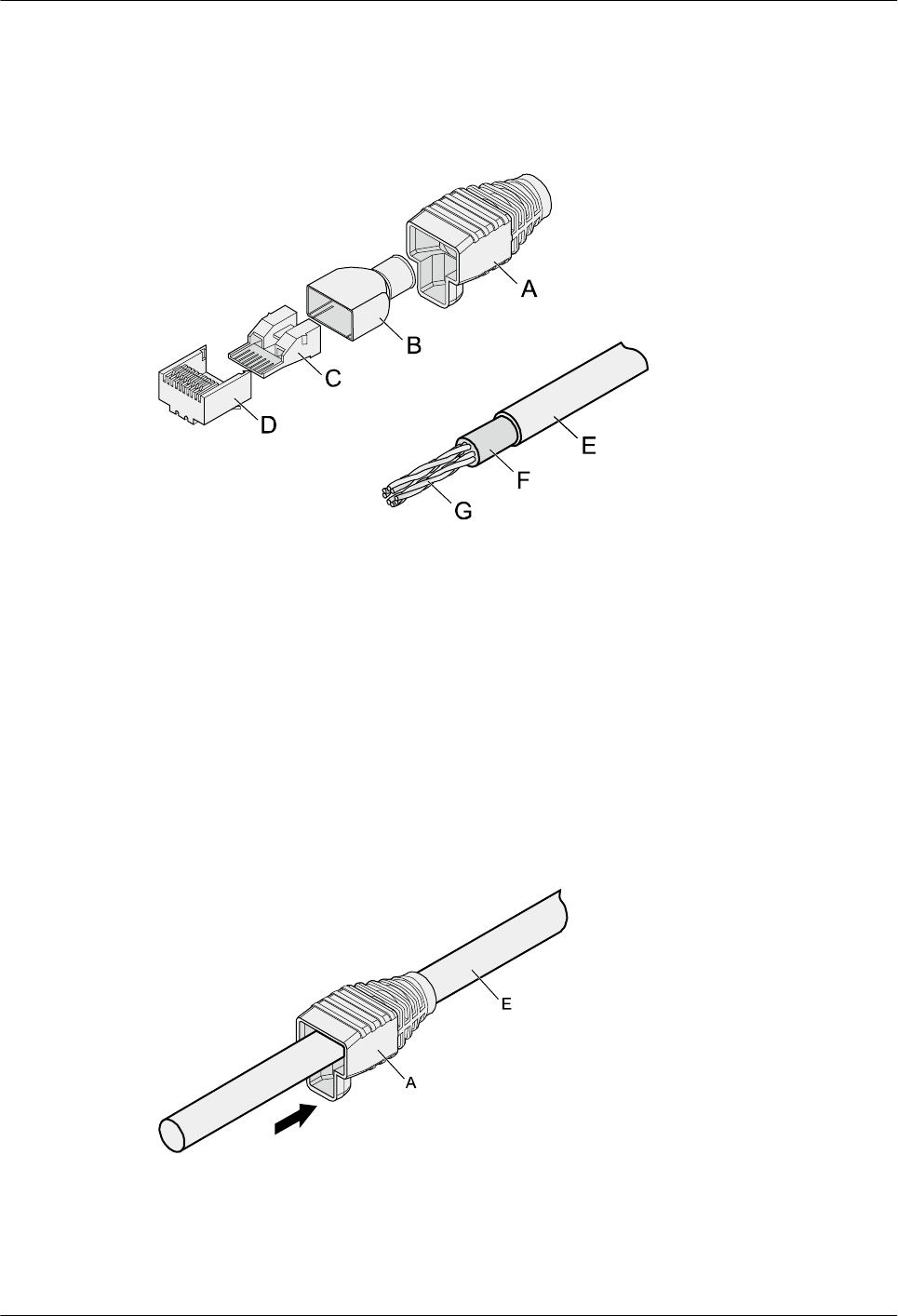 A
B
C
D
E
F
G

E
A